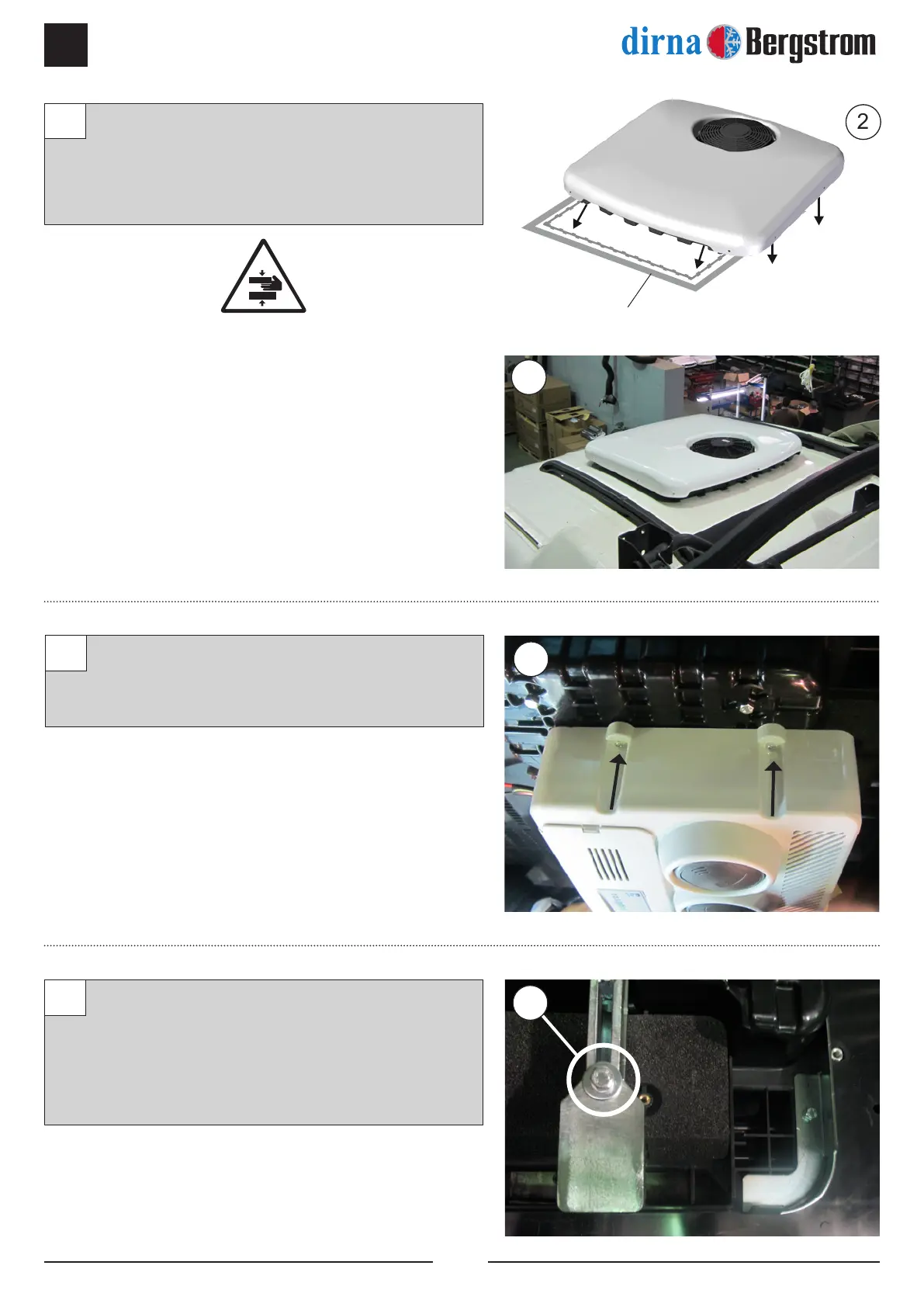 dirna Bergstrom

2