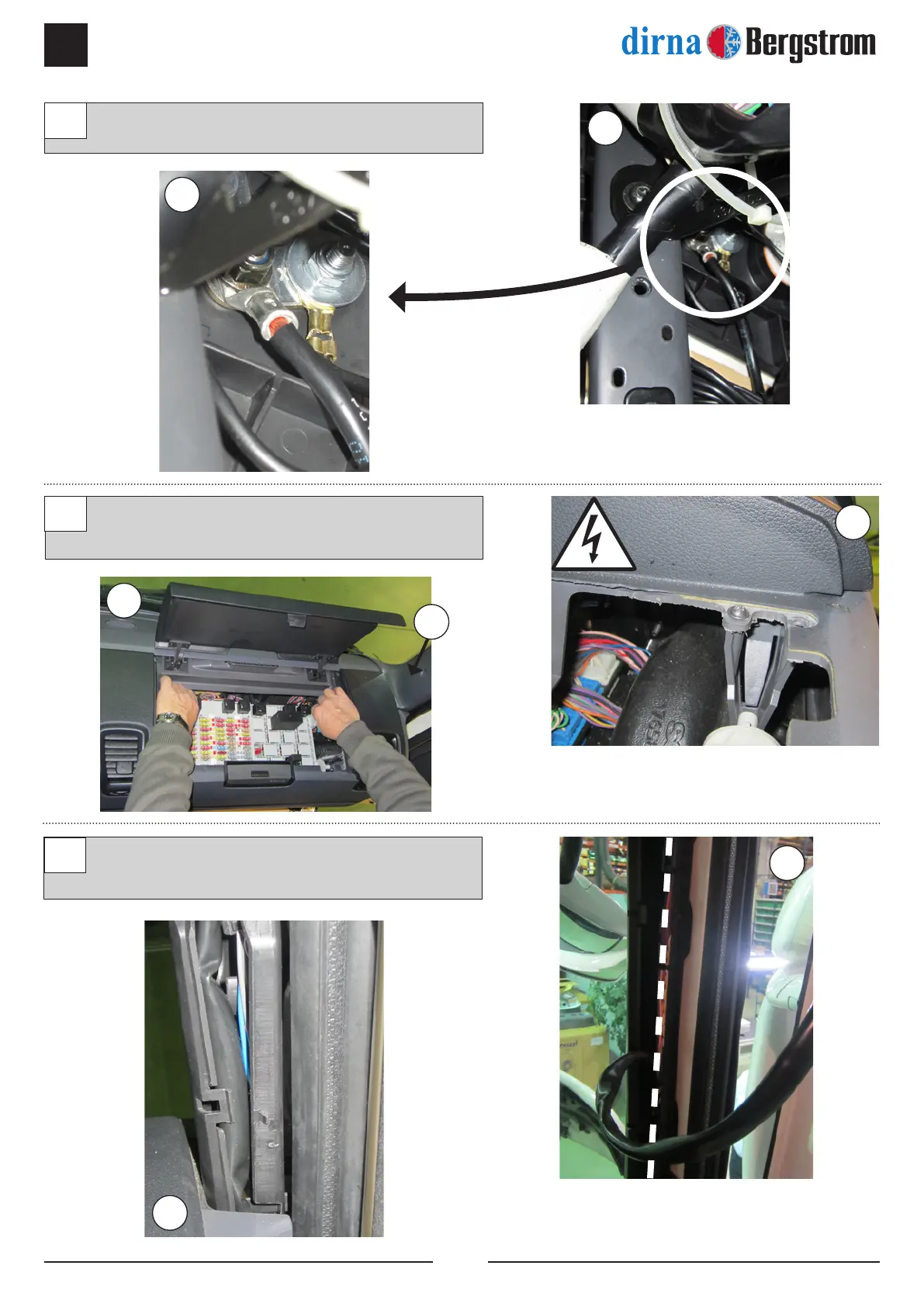 dirna Bergstrom