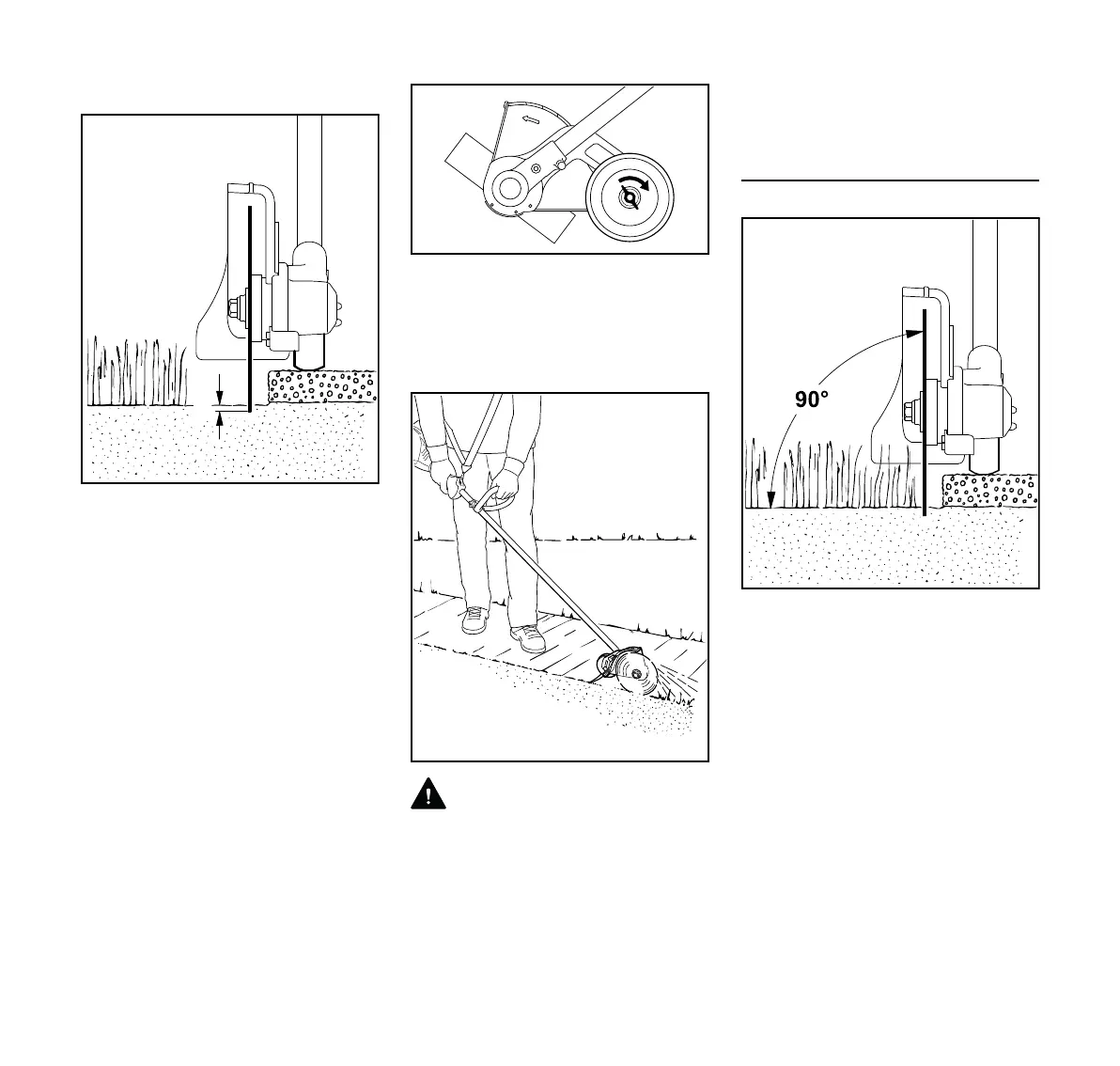 90°