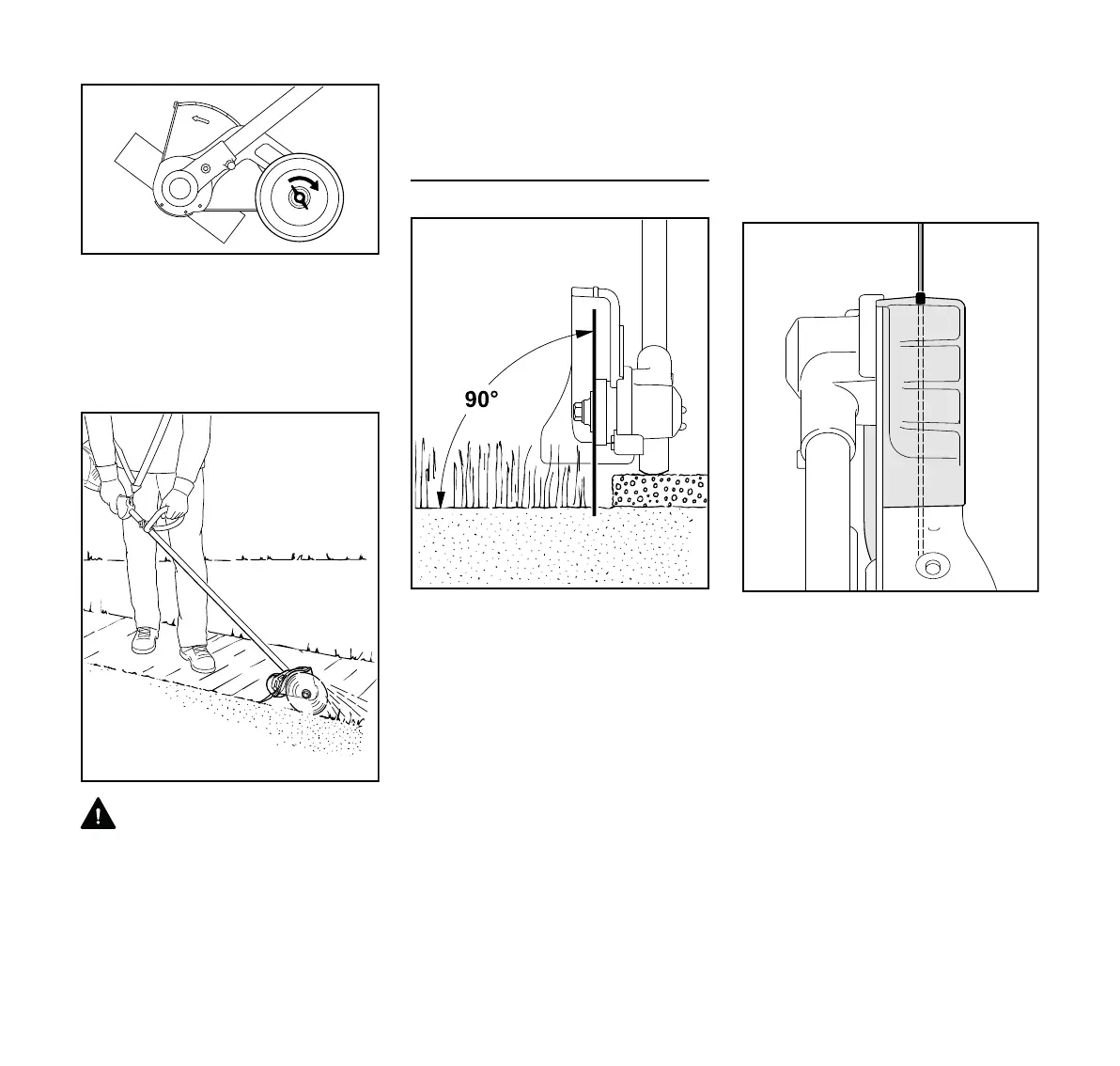 90°