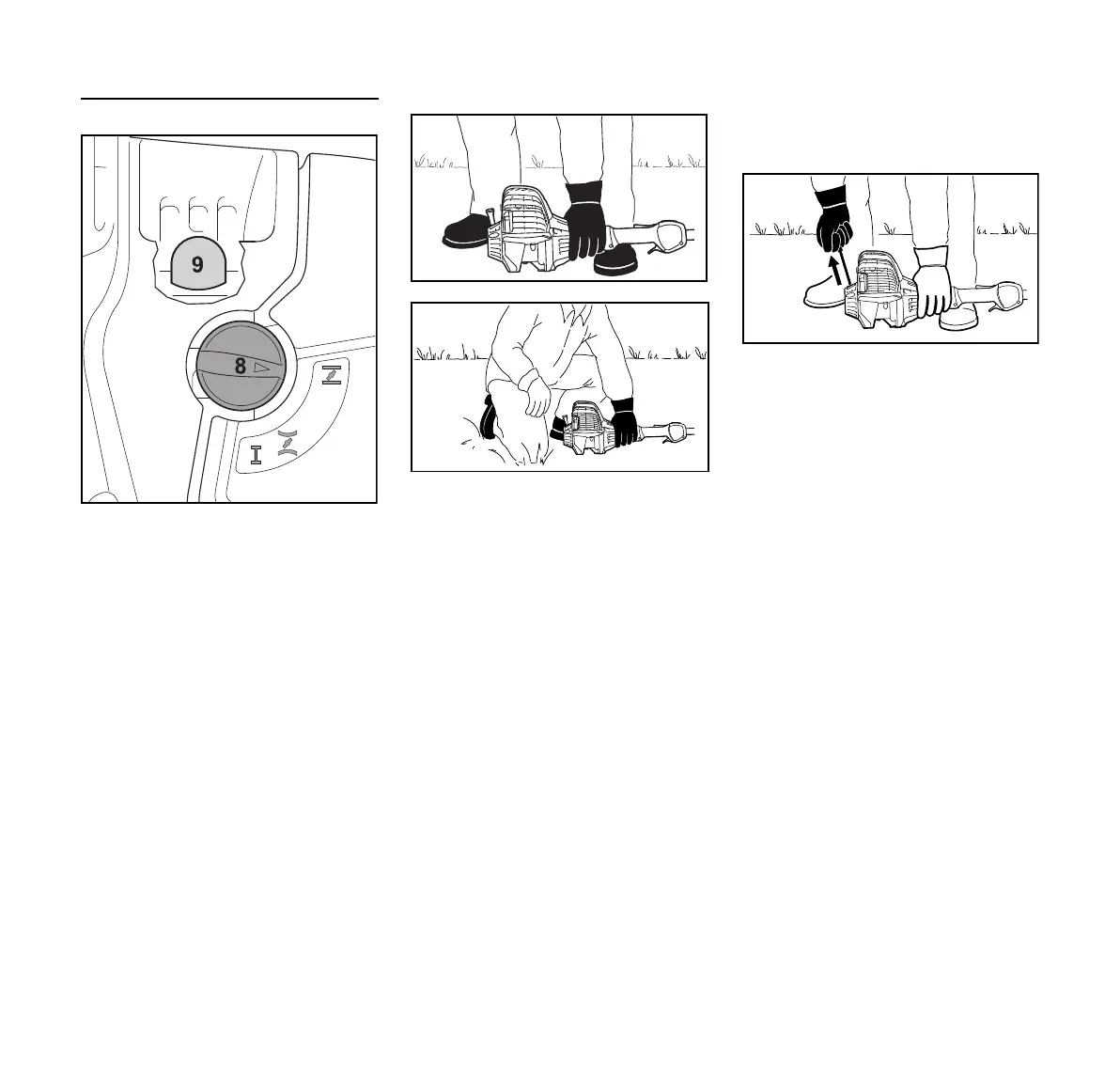 9

8