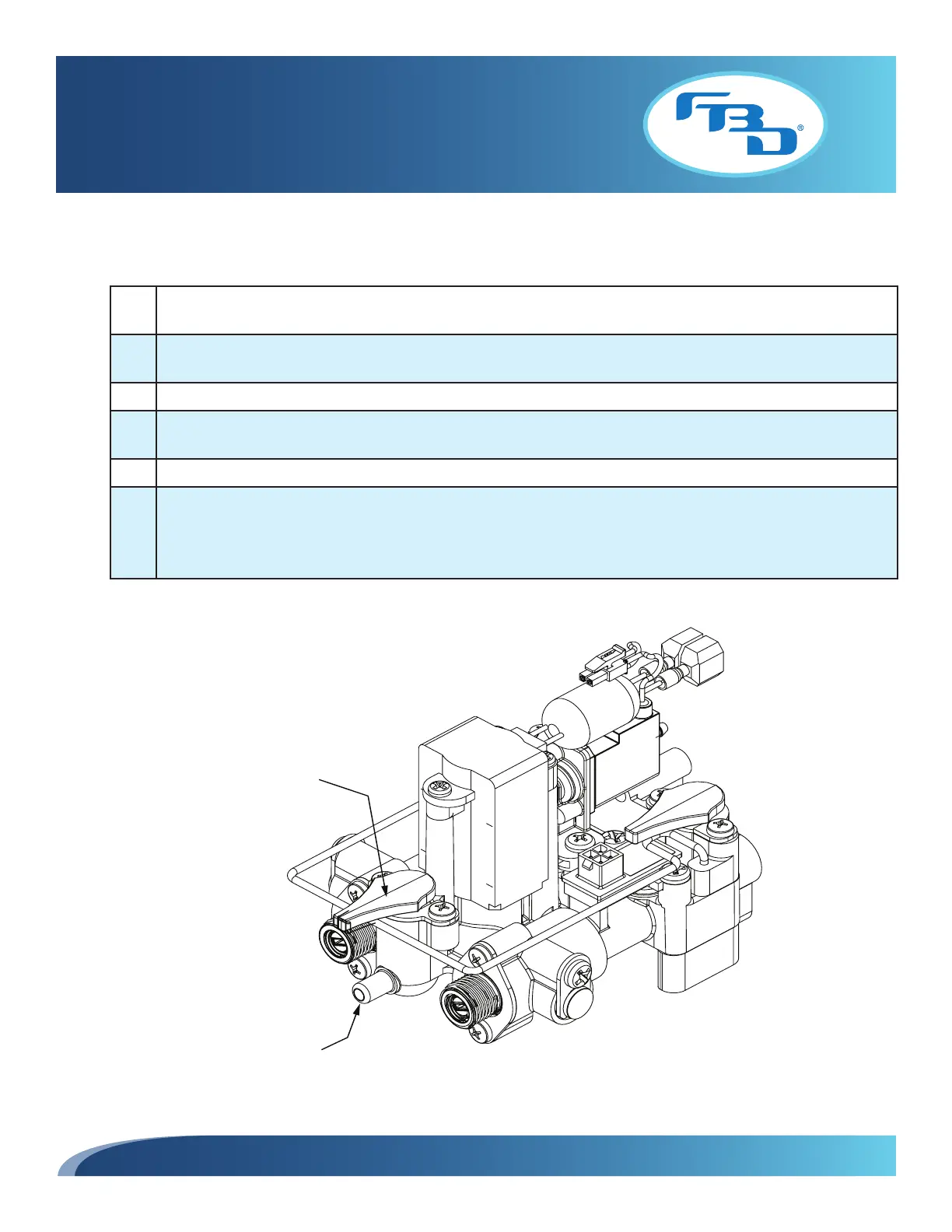 FBD®