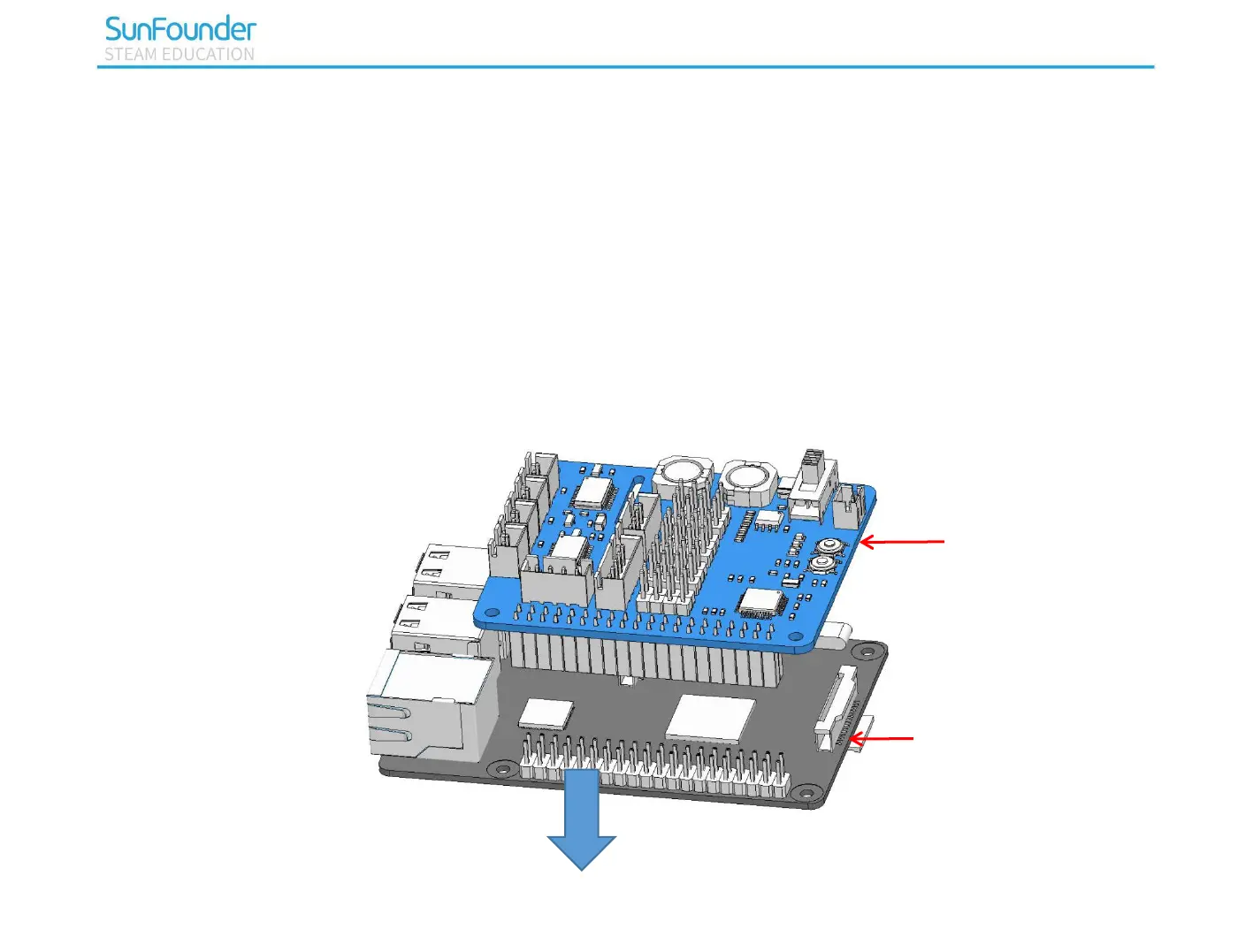 SunFounder
STEAM EDUCATION