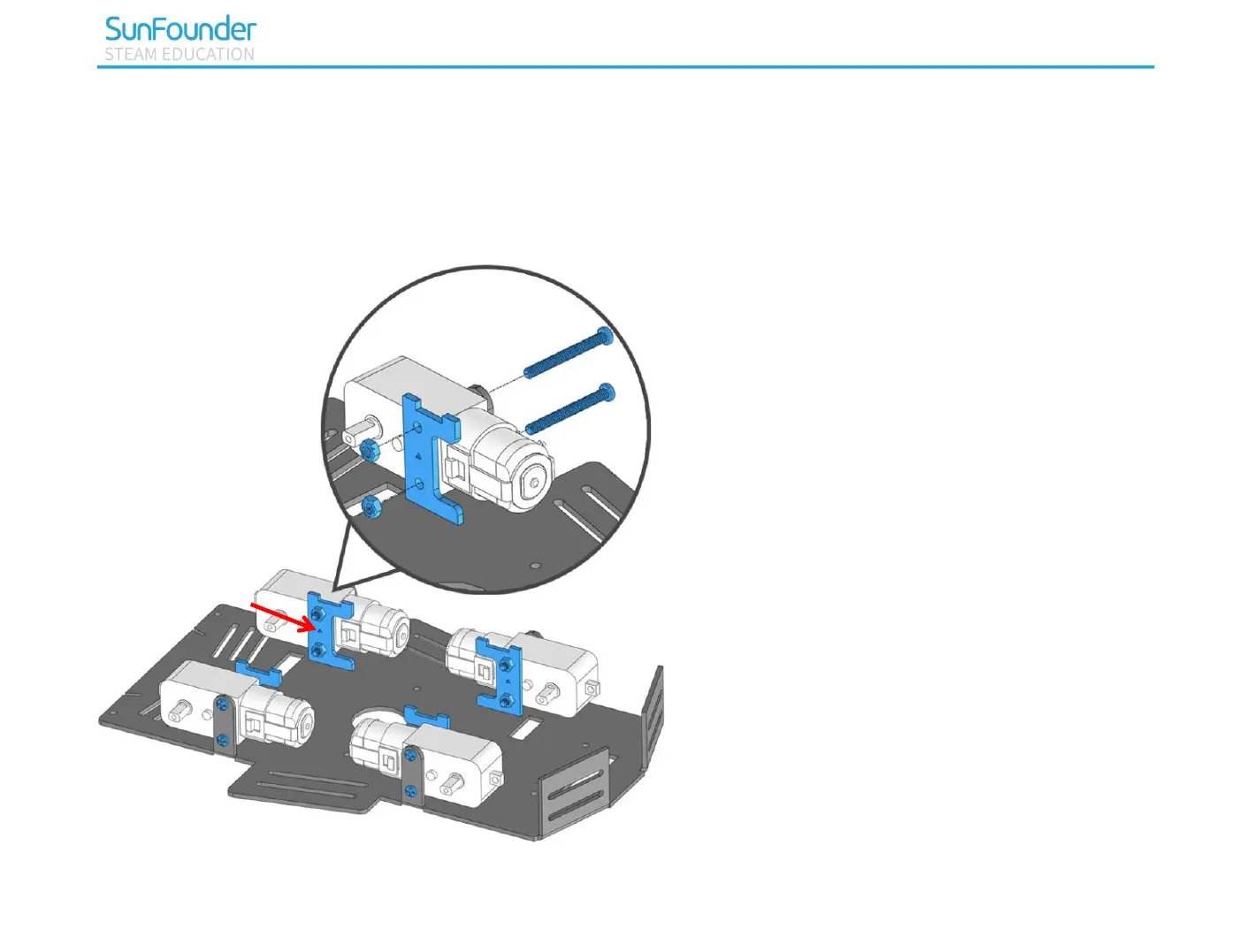 SunFounder
STEAM EDUCATION