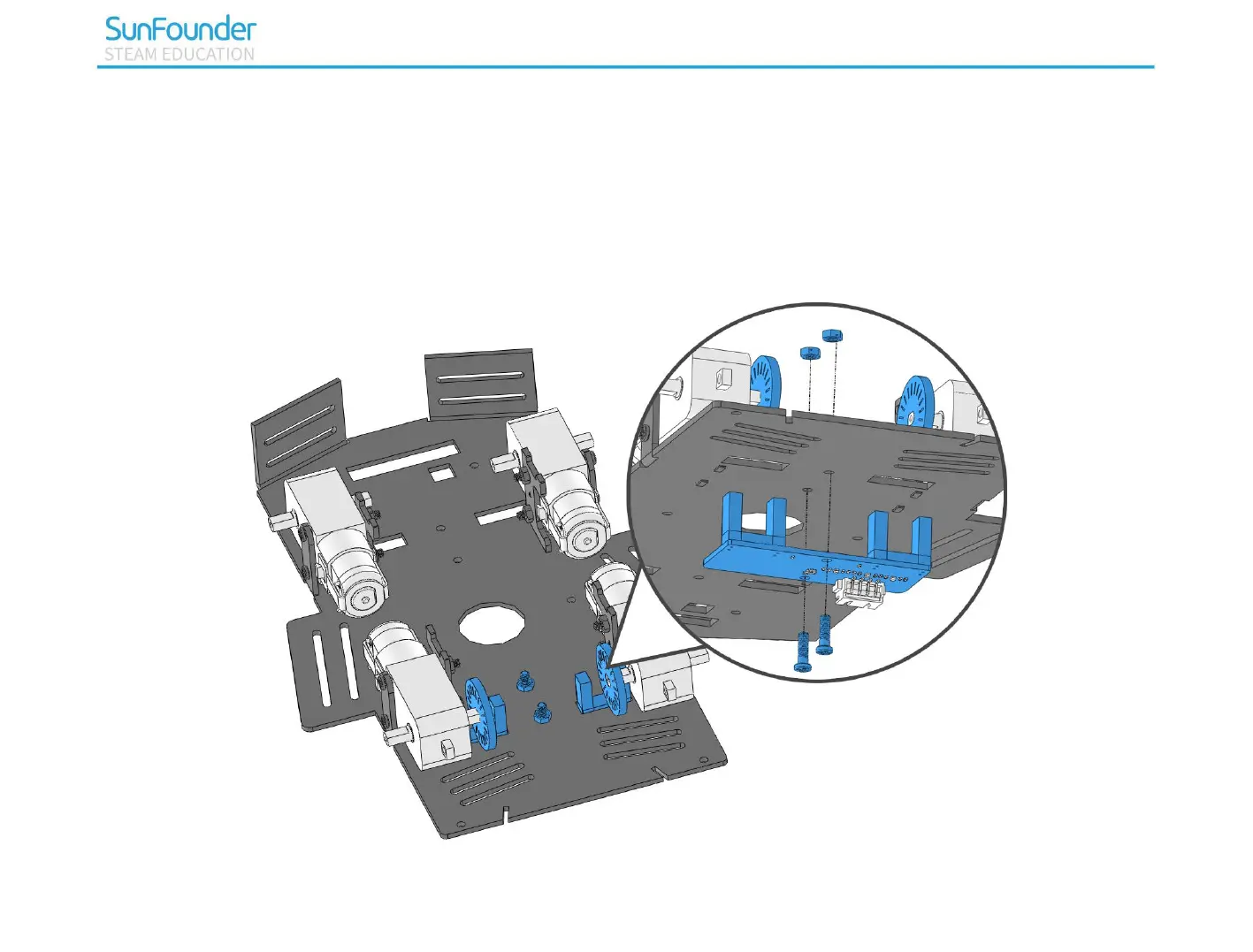 SunFounder
STEAM EDUCATION