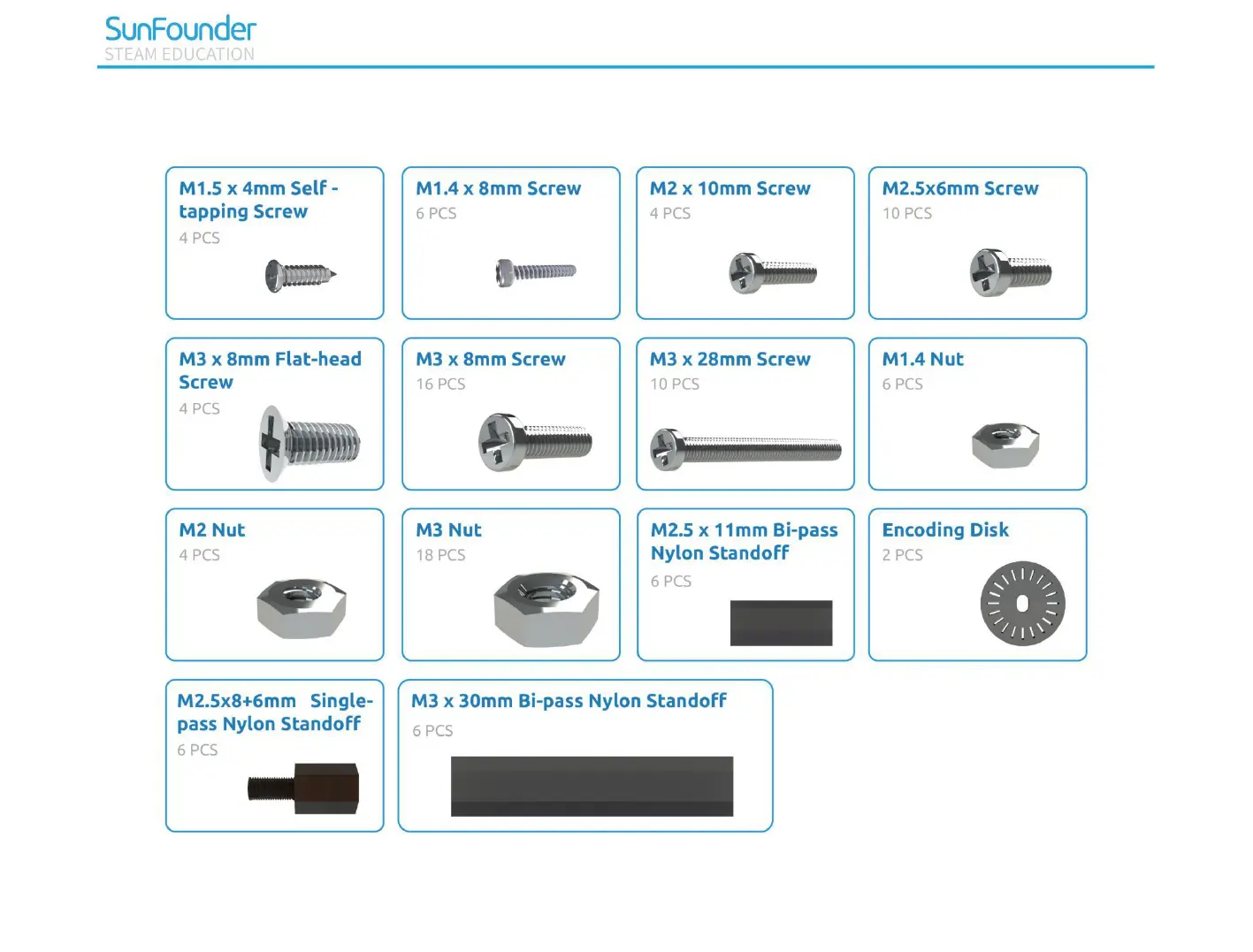 SunFounder
STEAM EDUCATION

M1.5 x 4mm Self - tapping Screw
4 PCS

M1.4 x 8mm Screw
6 PCS

M2 x 10mm Screw
4 PCS

M2.5x6mm Screw
10 PCS

M3 x 8mm Flat-head Screw
4 PCS

M3 x 8mm Screw
16 PCS

M3 x 28mm Screw
10 PCS

M1.4 Nut
6 PCS

M2 Nut
4 PCS

M3 Nut
18 PCS

M2.5 x 11mm Bi-pass Nylon Standoff
6 PCS

Encoding Disk
2 PCS

M2.5x8+6mm Single-pass Nylon Standoff
6 PCS

M3 x 30mm Bi-pass Nylon Standoff
6 PCS