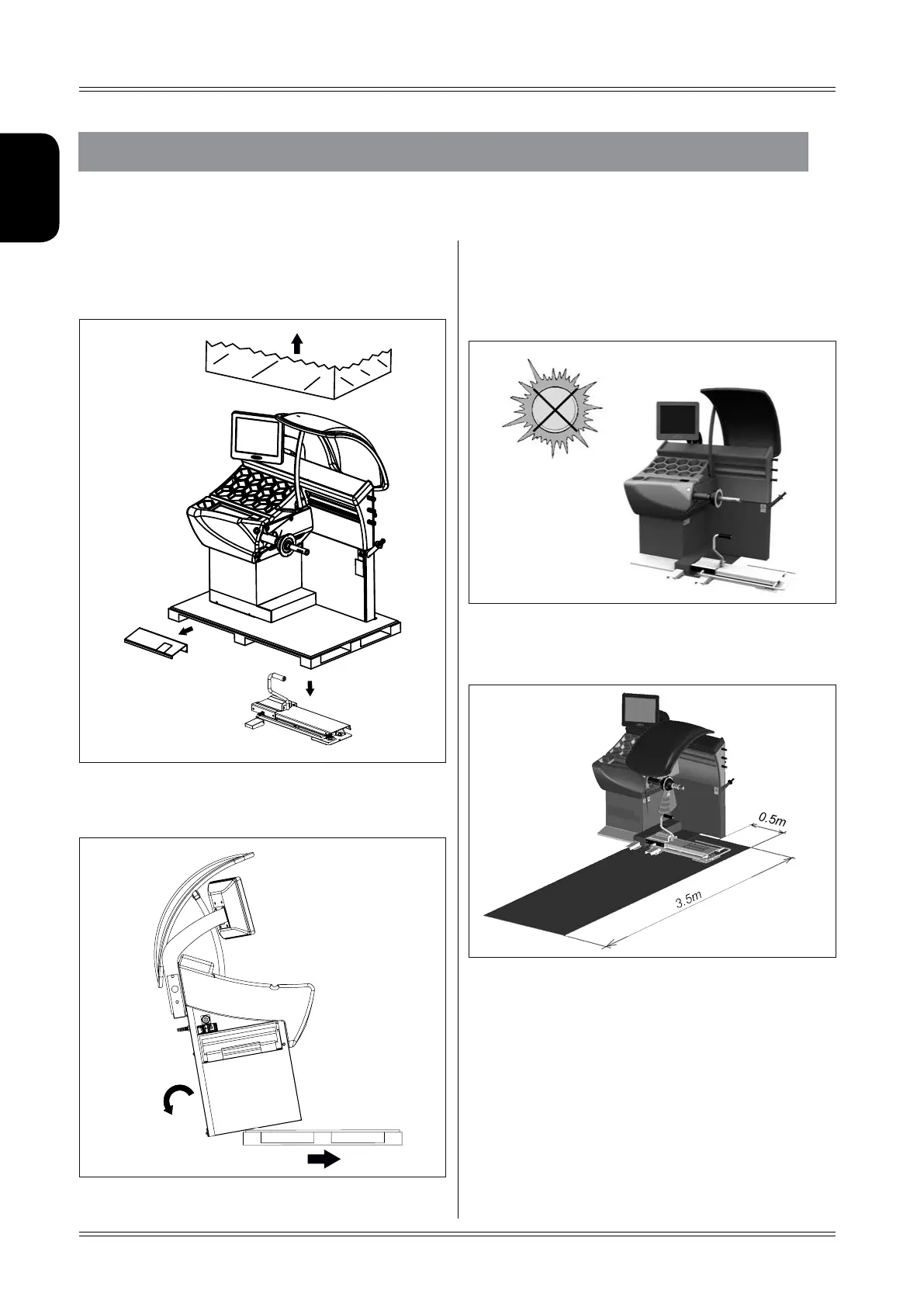 0.5m

3.5m