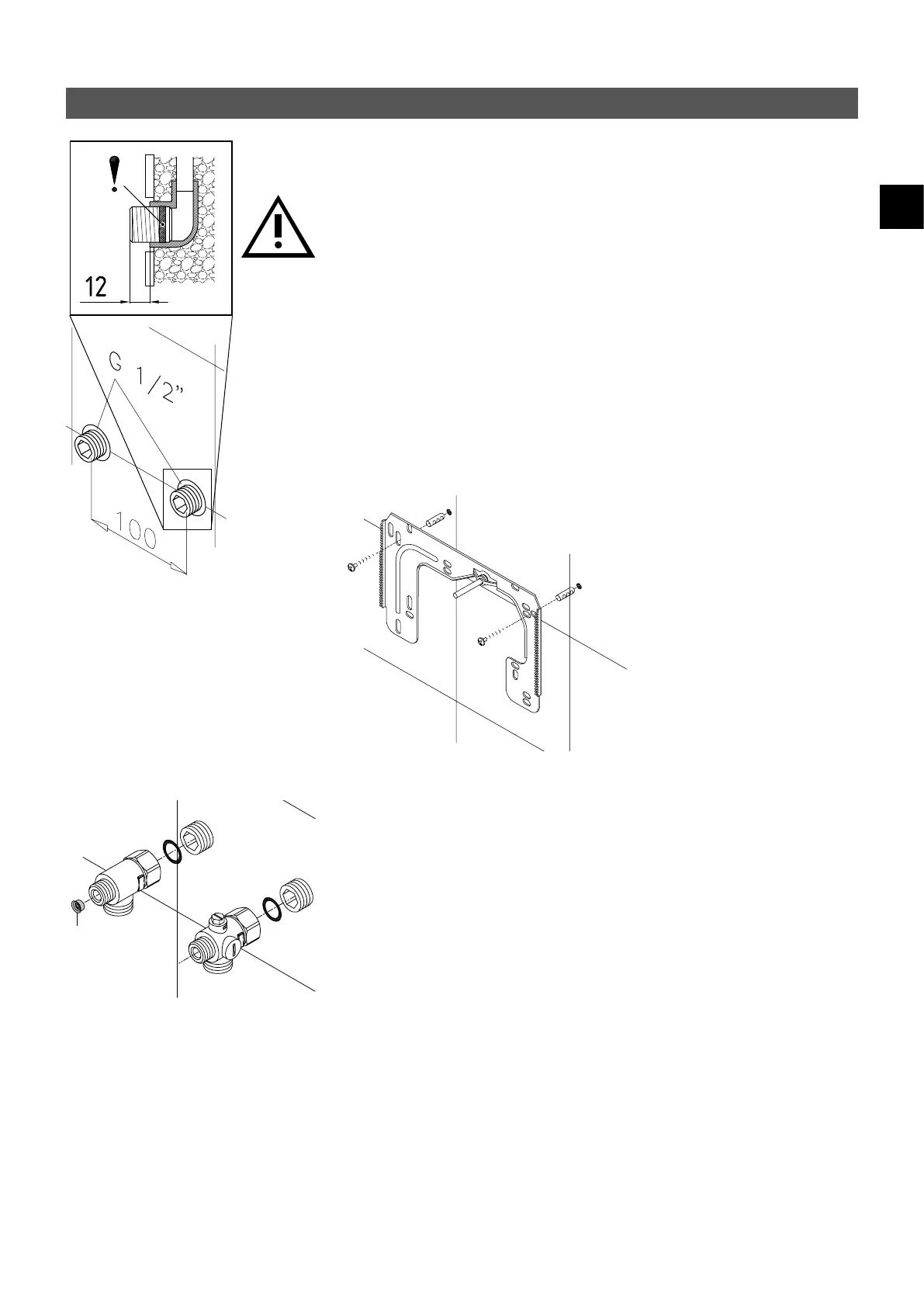 12

G 1/2"

100