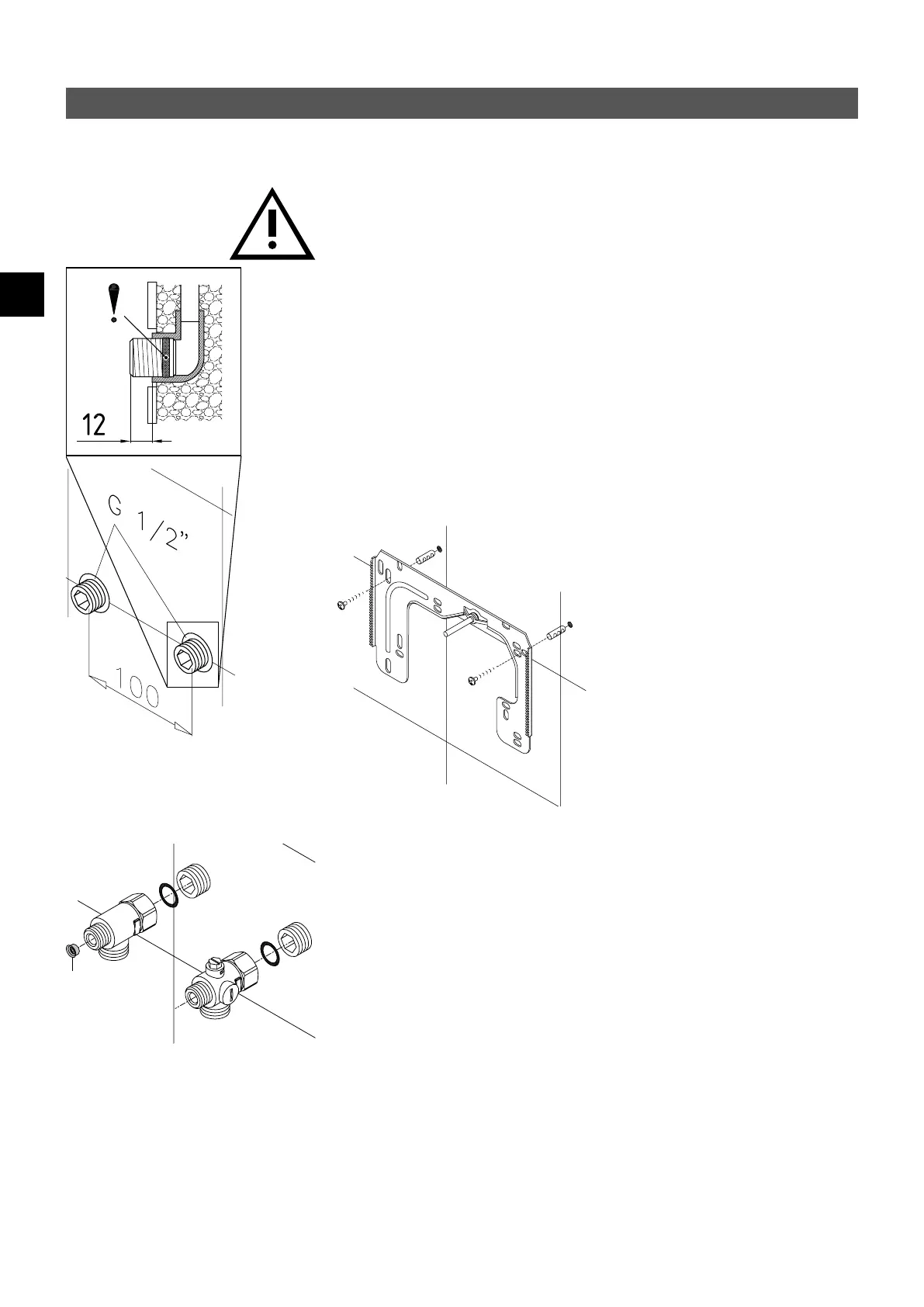 12

G 1/2"

100