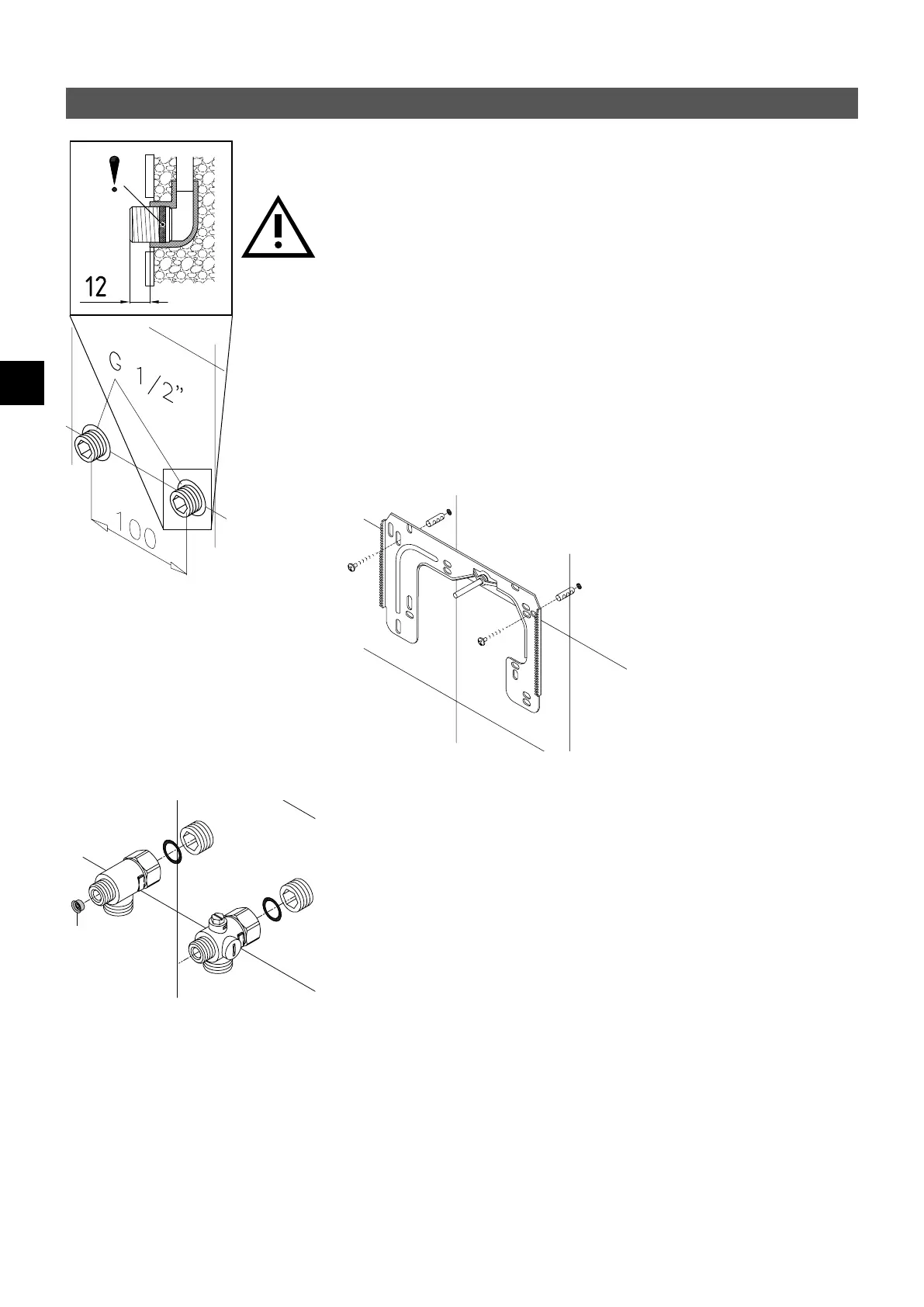 12

G

1/2"

100