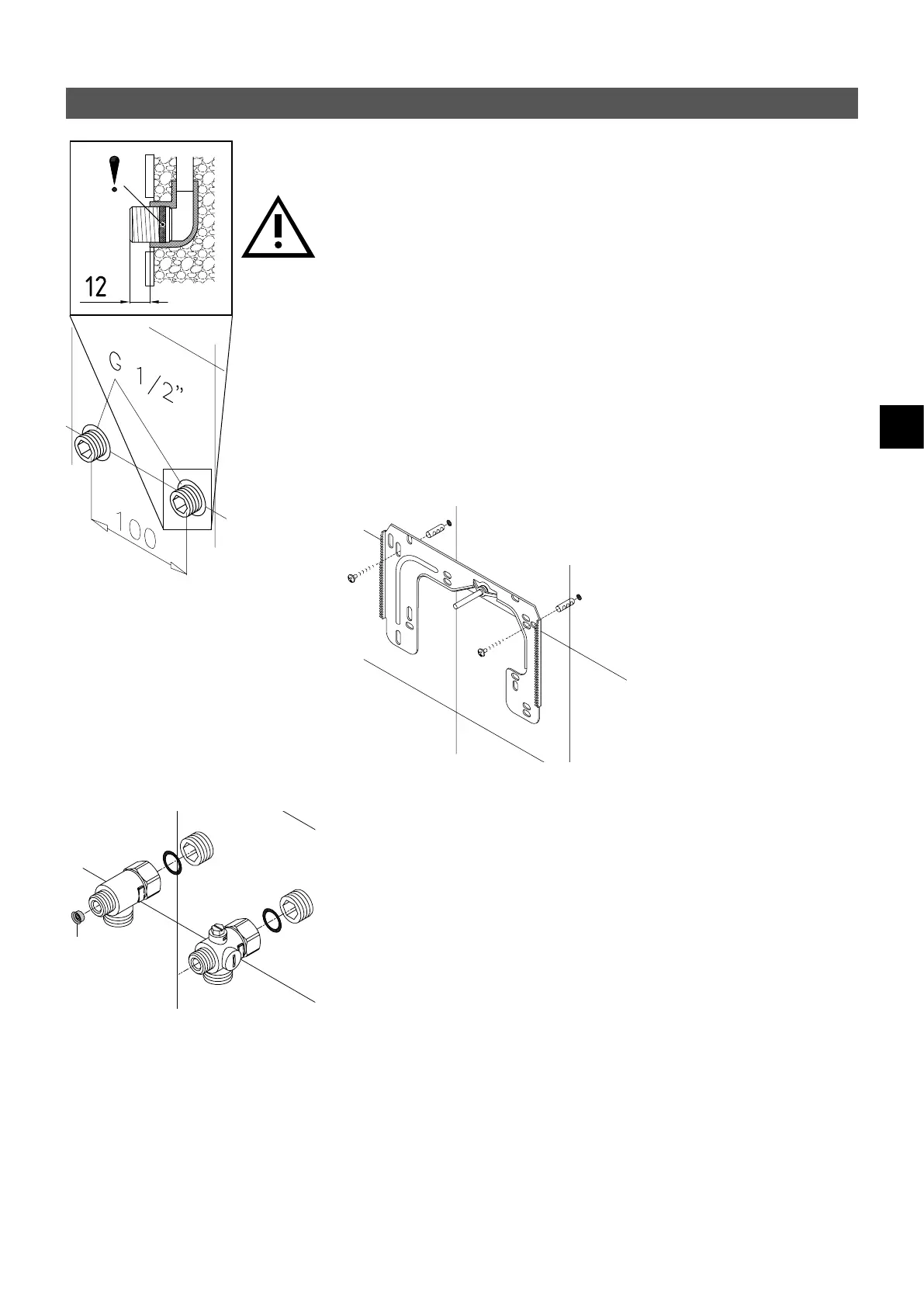 12

G 1/2"

100