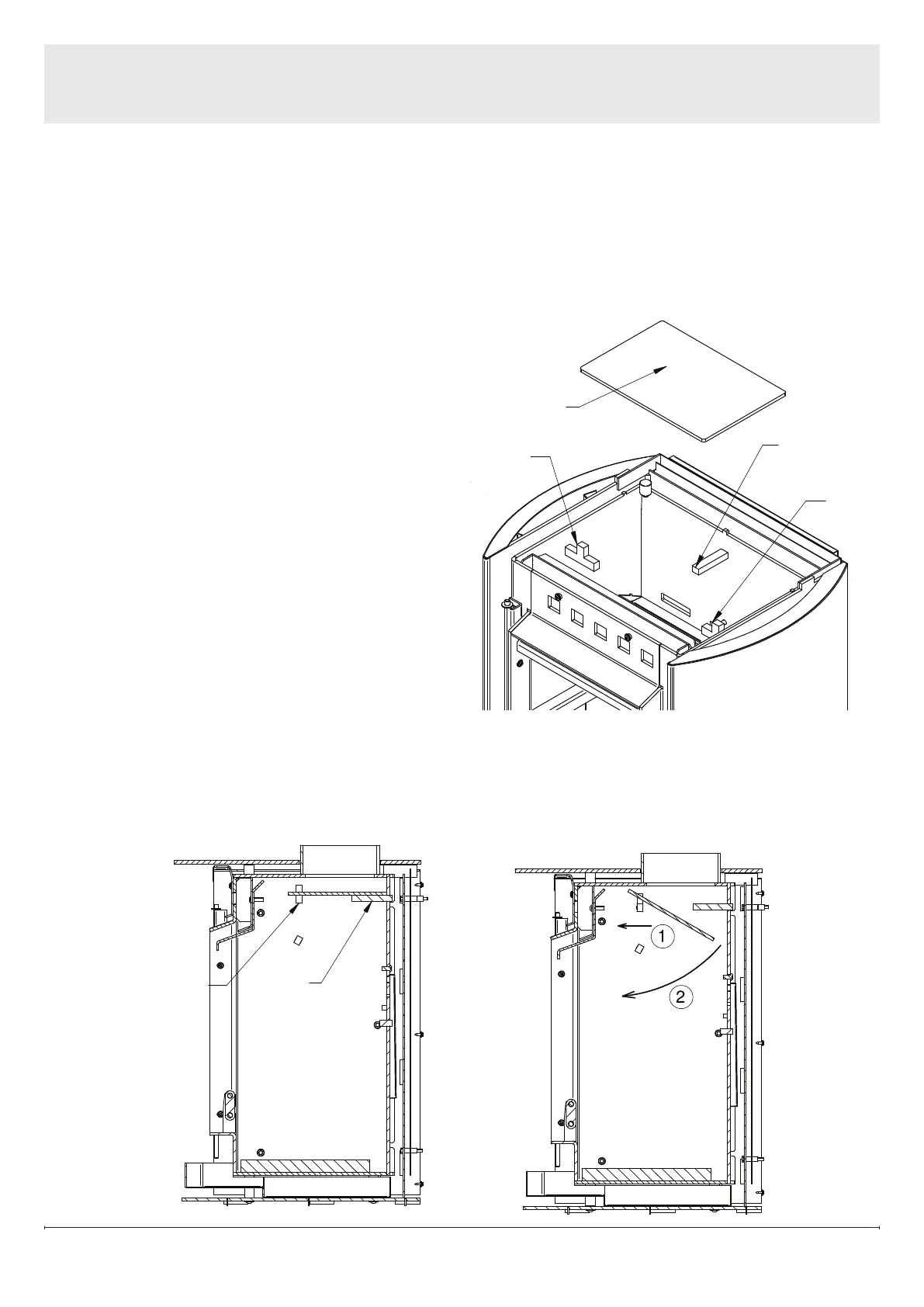 1

2