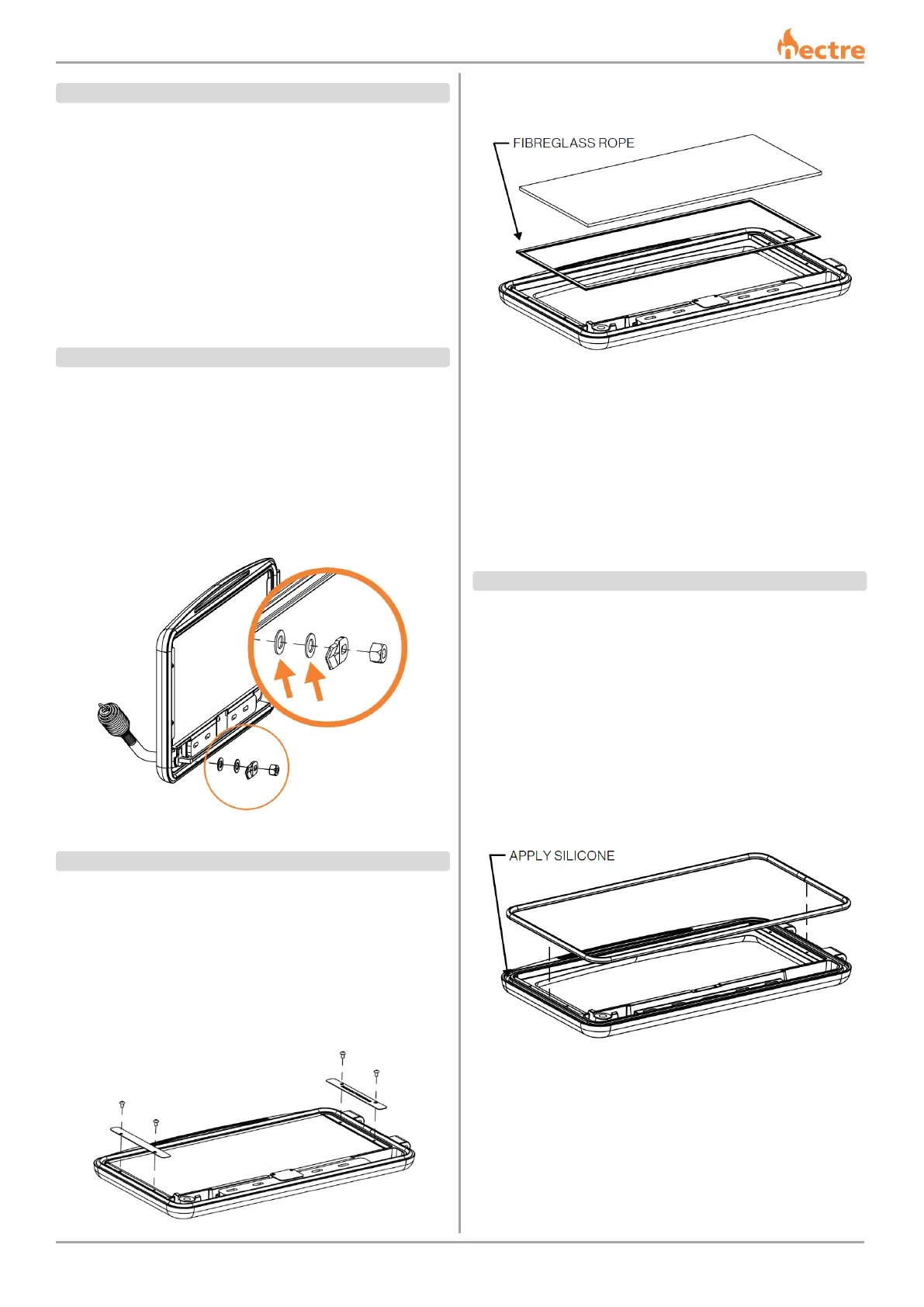 nectre

FIBREGLASS ROPE

APPLY SILICONE