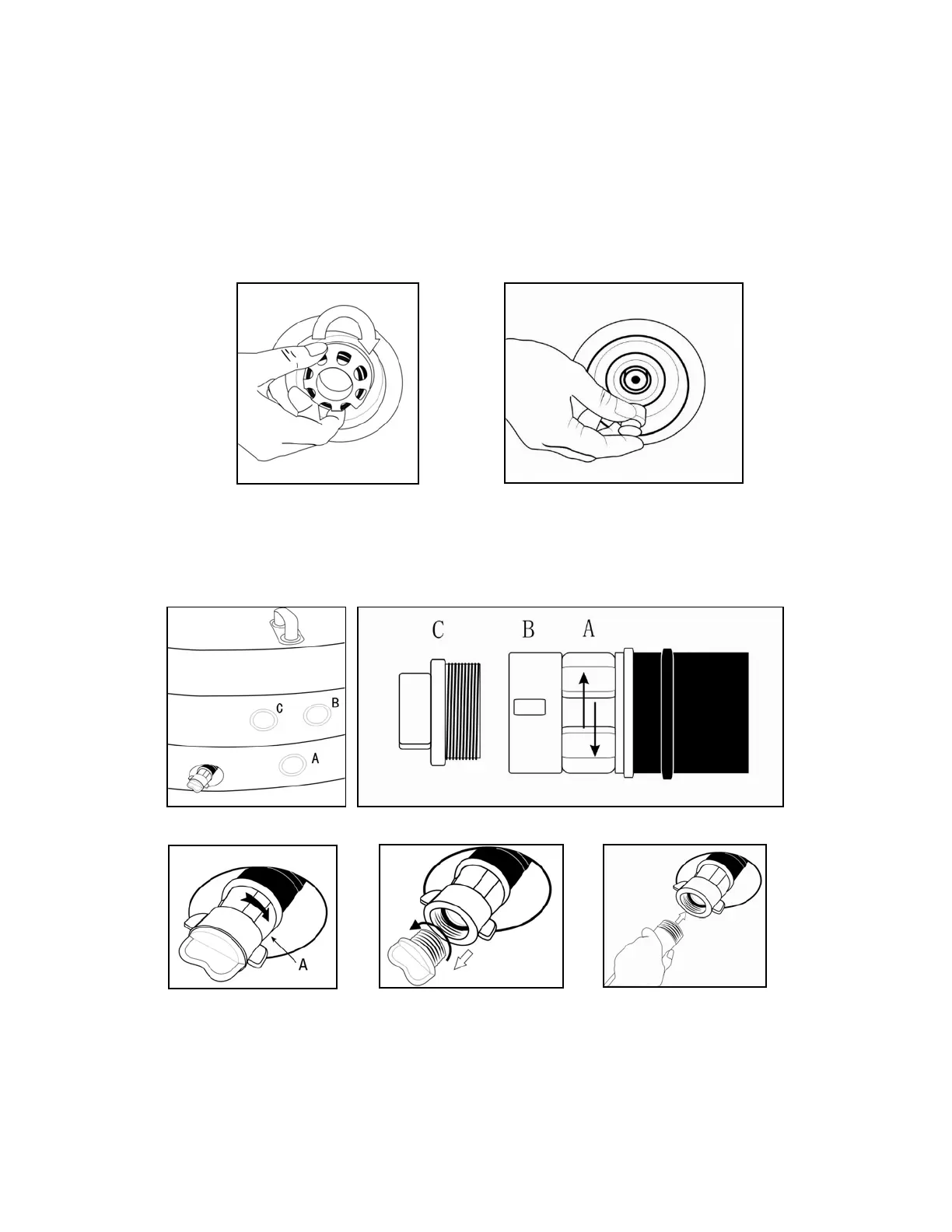 C
B
A

C B A

A