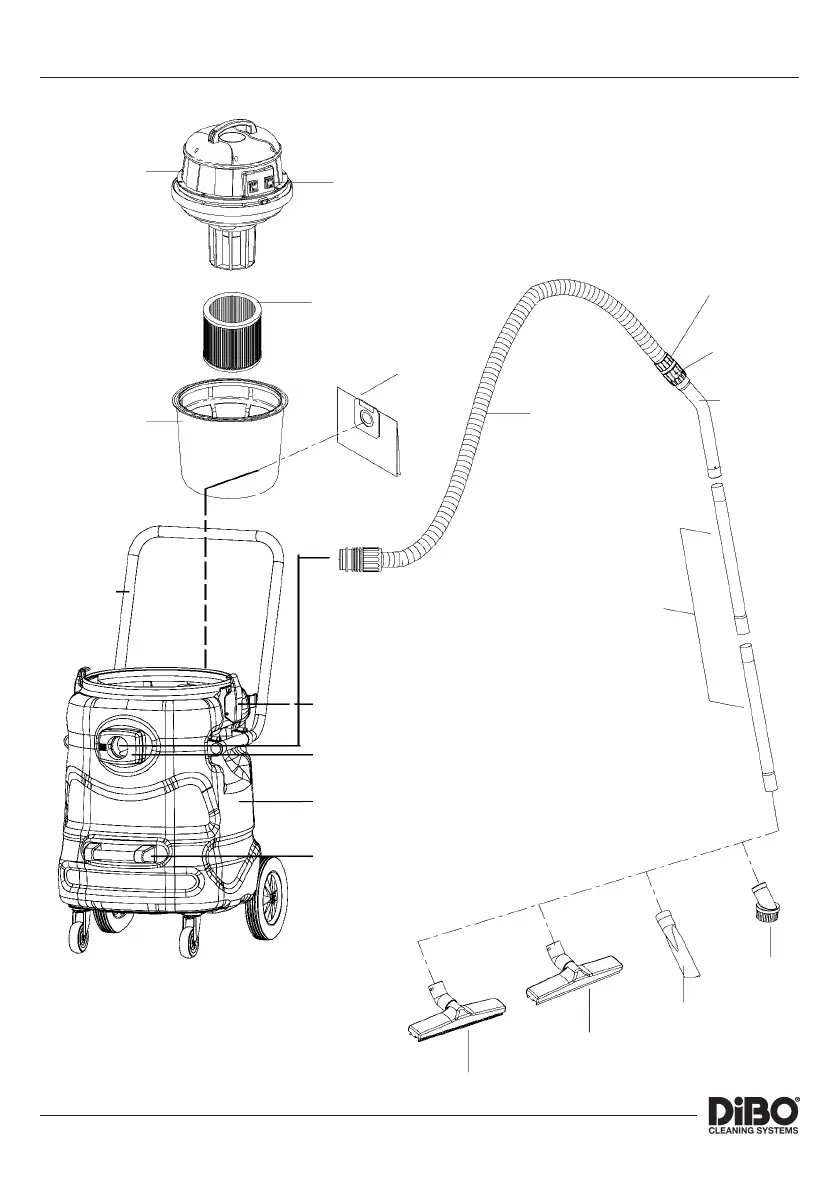 DiBO®
CLEANING SYSTEMS