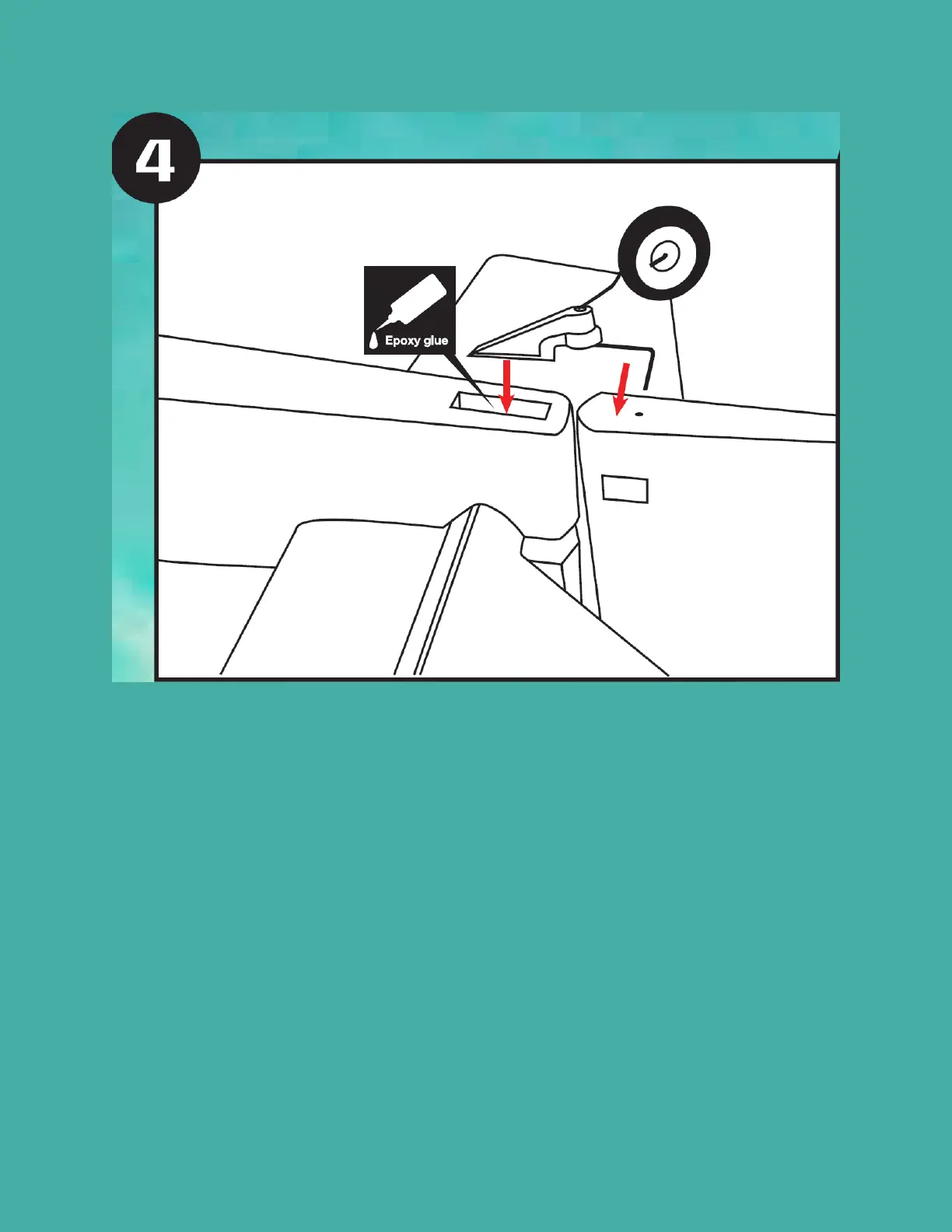 4

Epoxy glue