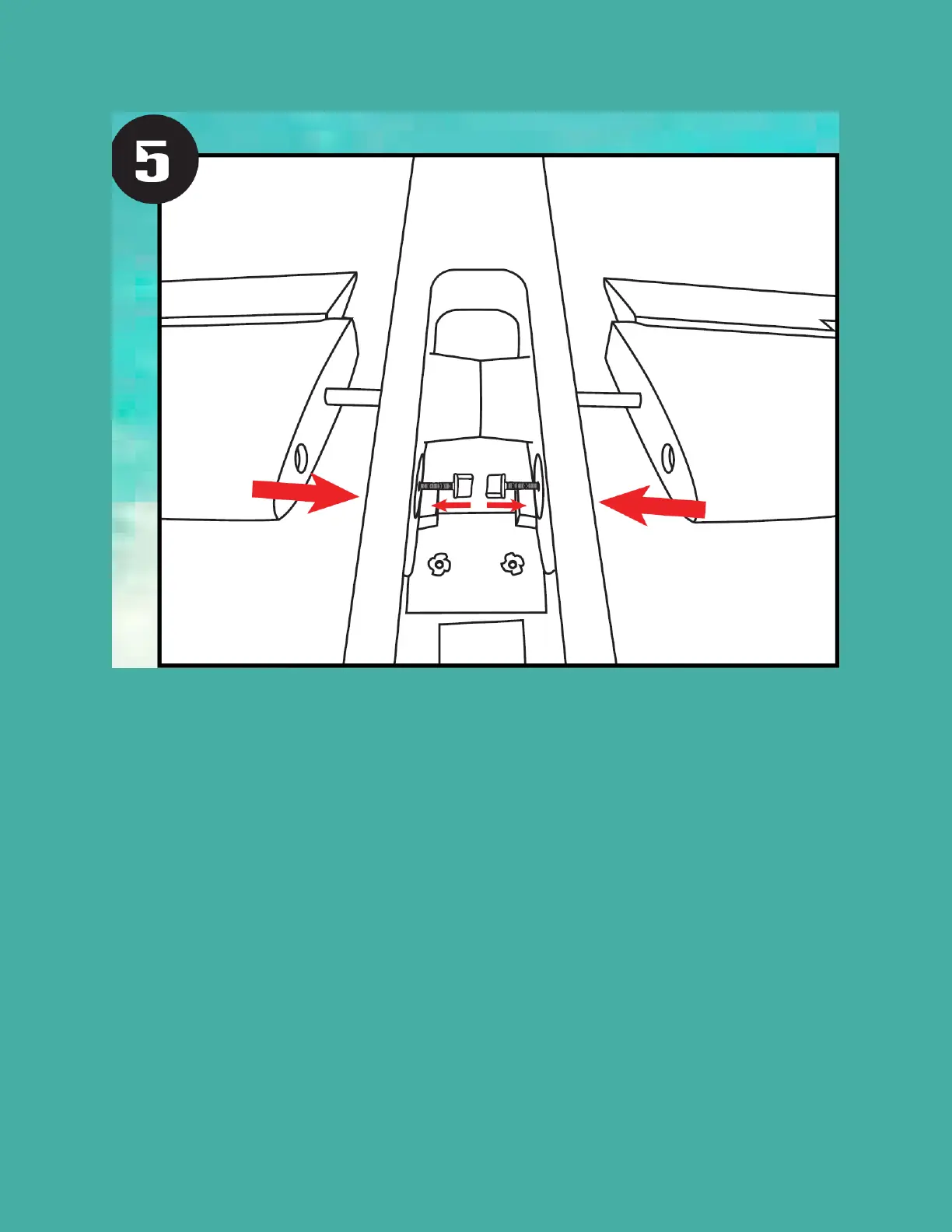 5