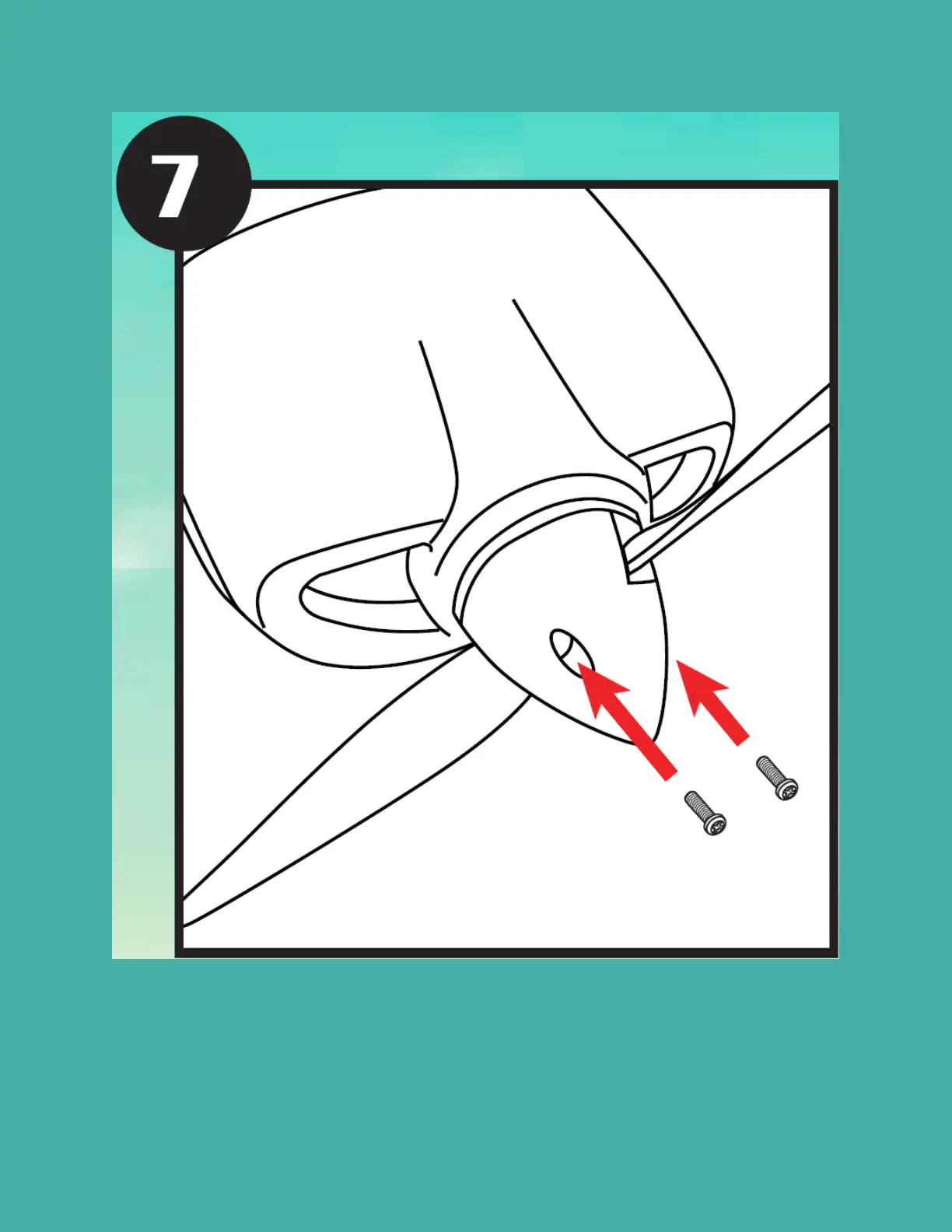 7