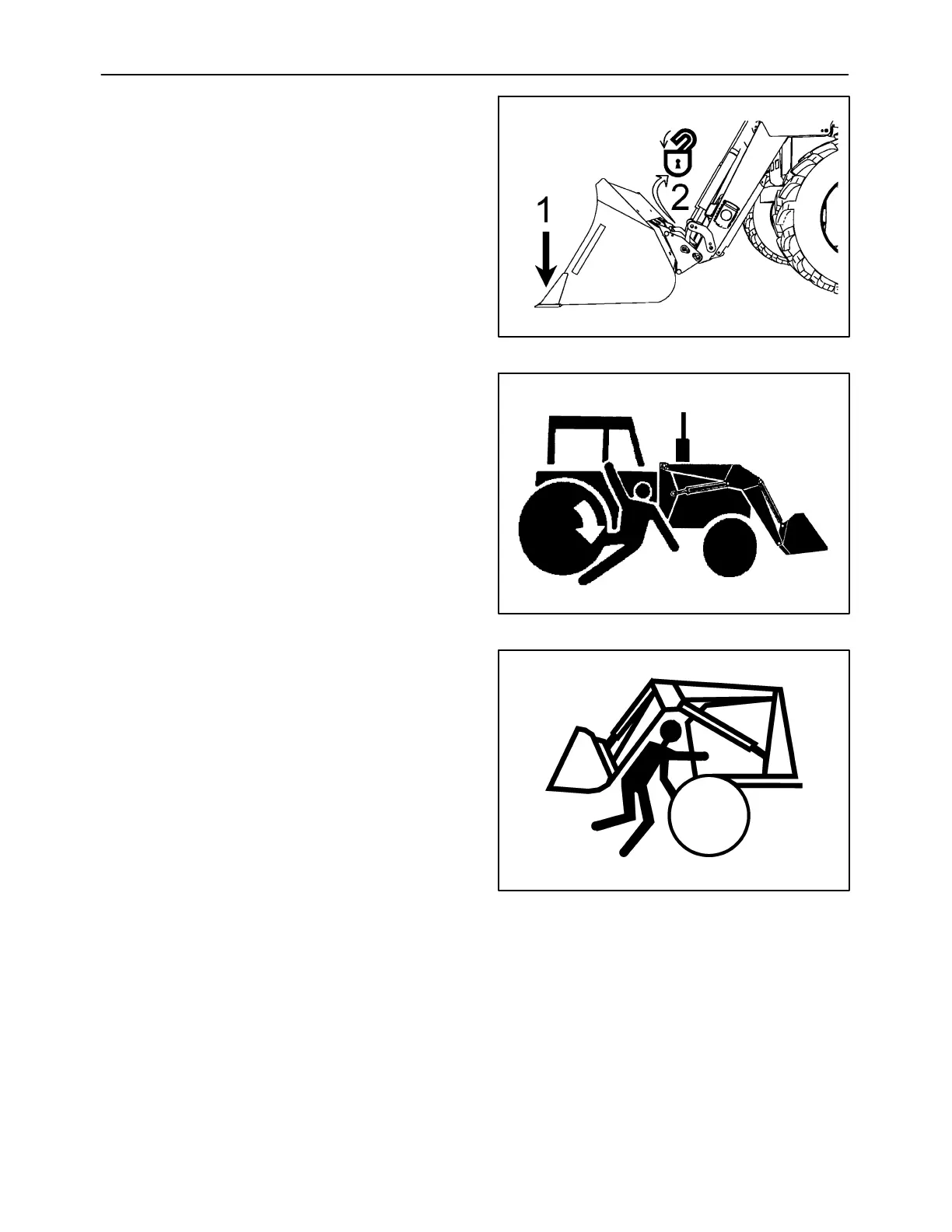 1

2