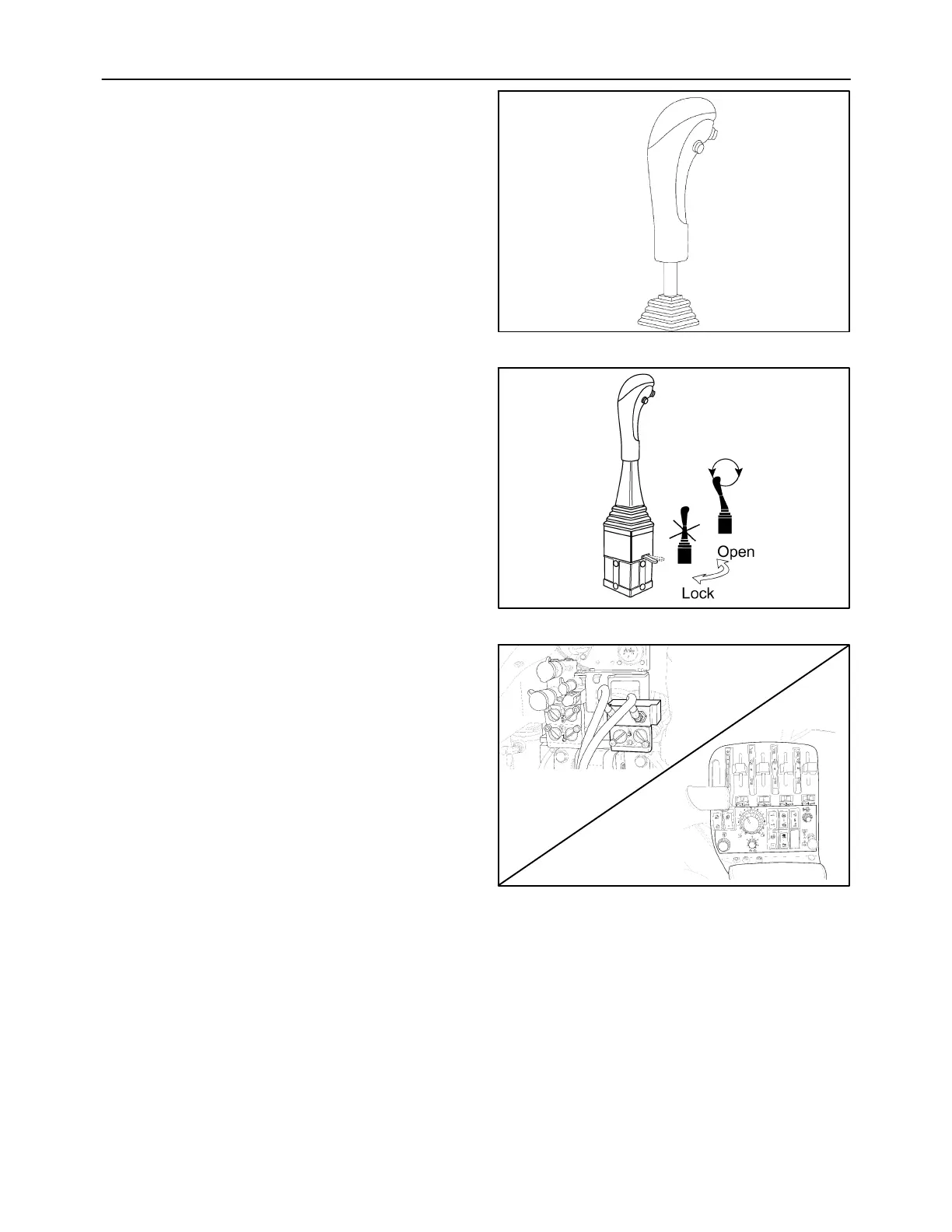 Open
Lock