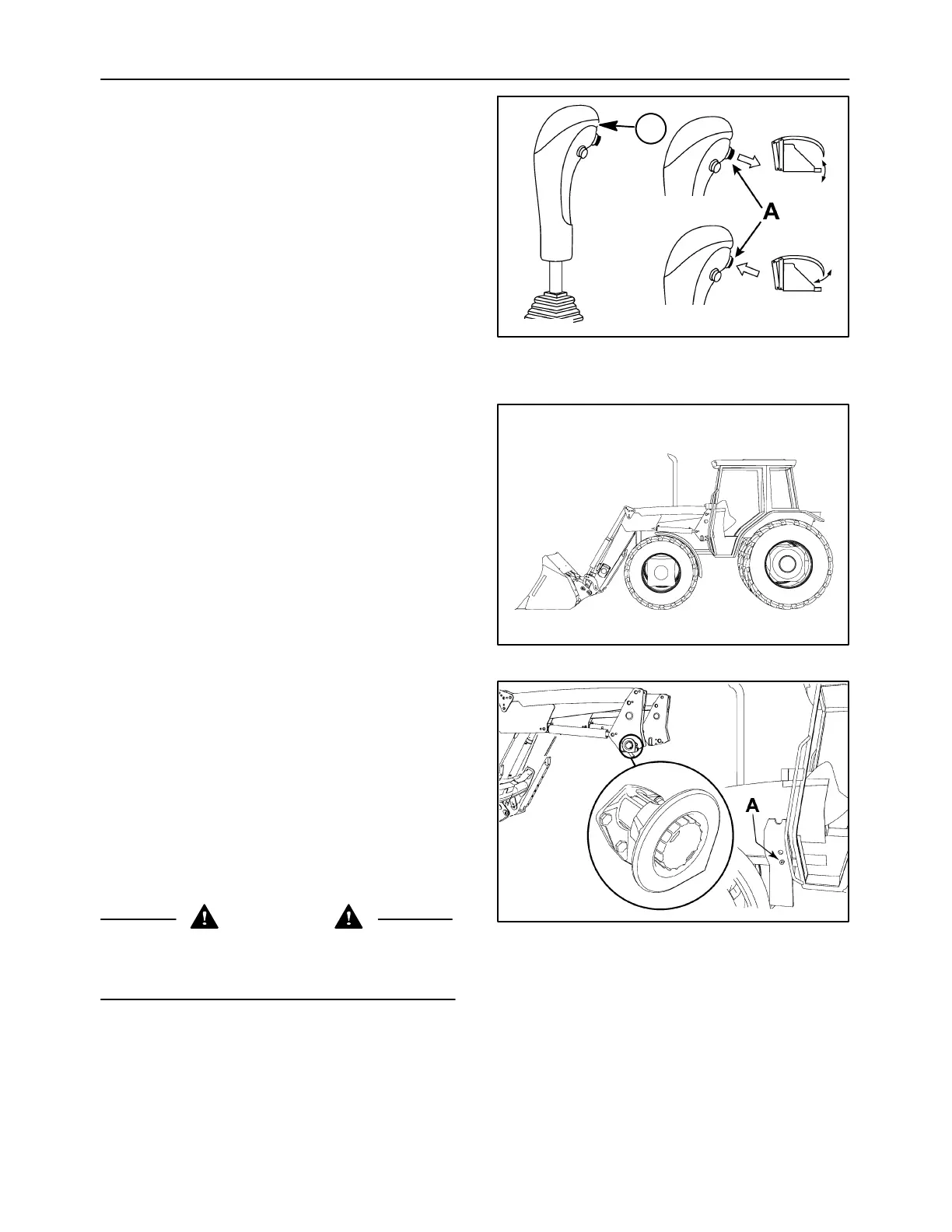 A

A