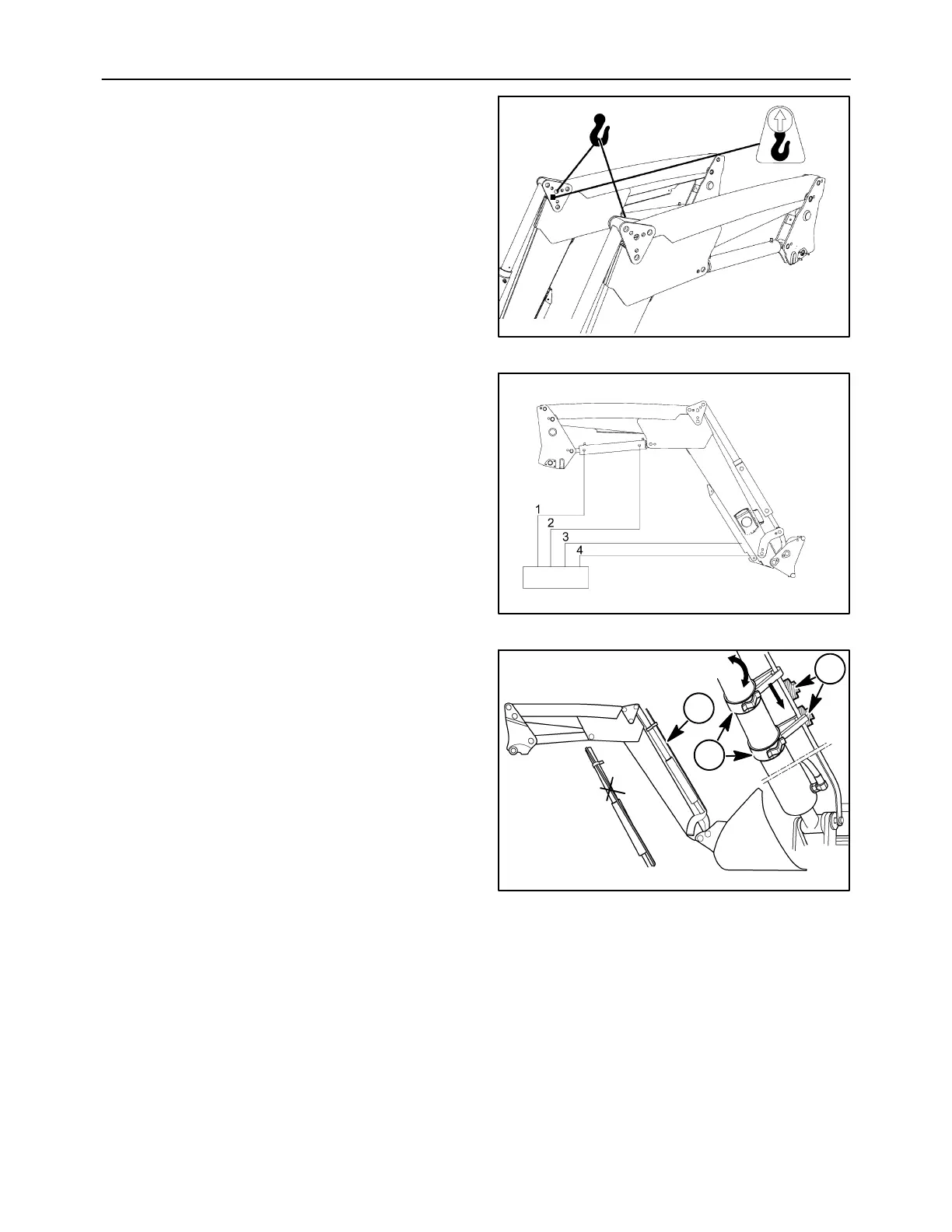 1
2
3
4