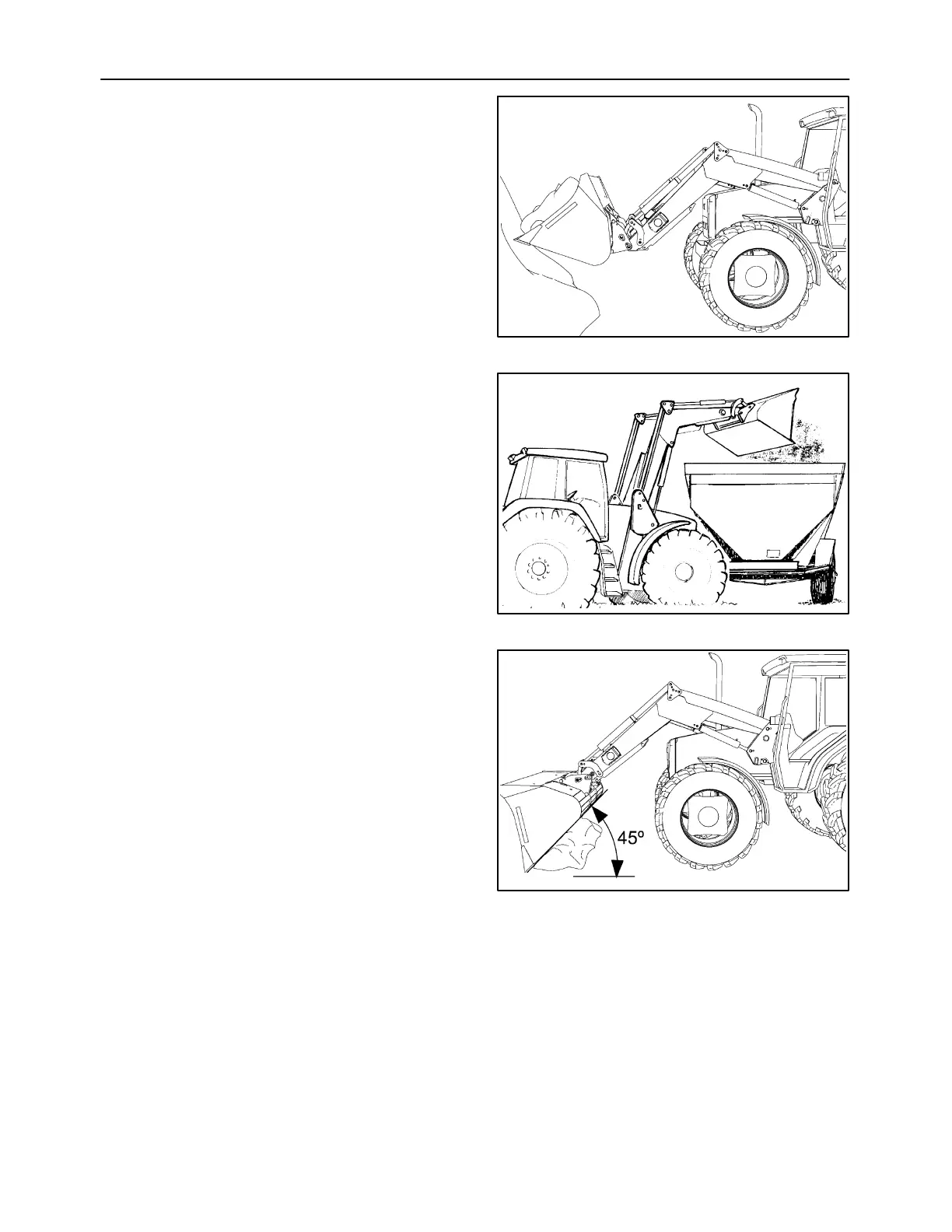 45º