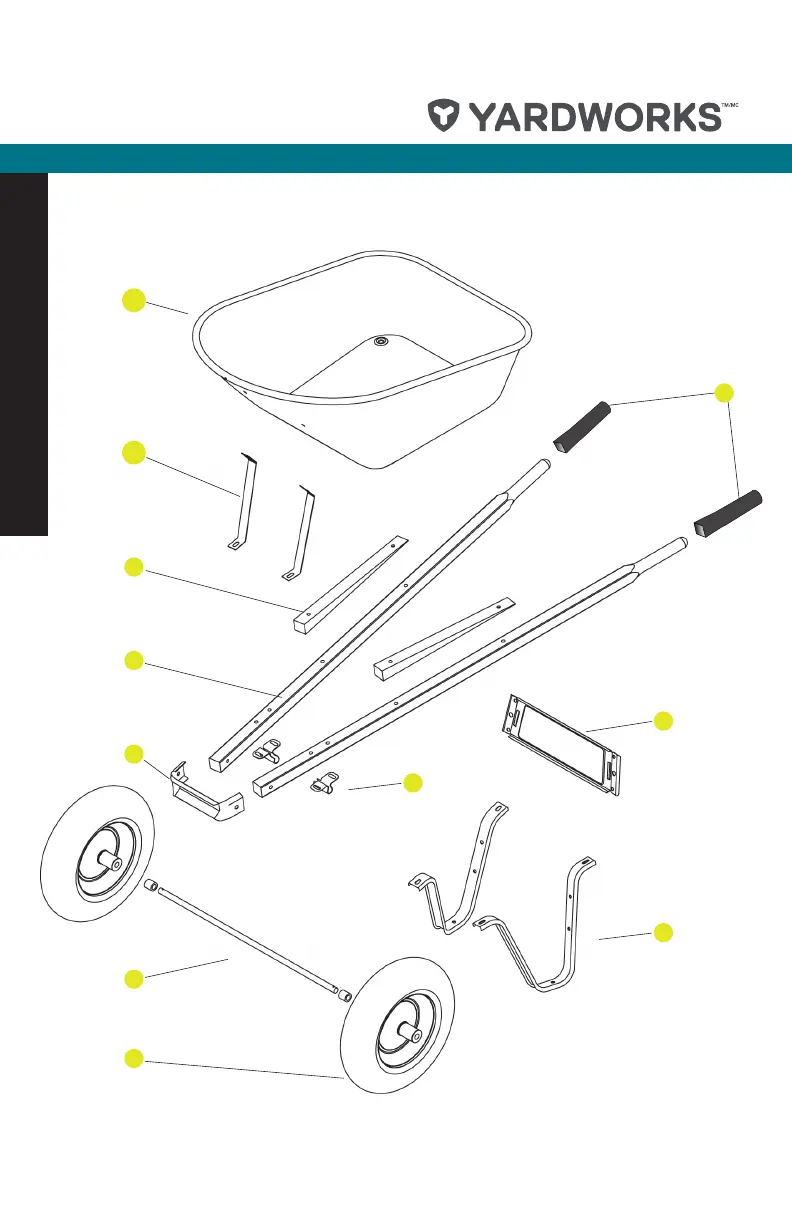 YARDWORKS TM/MC