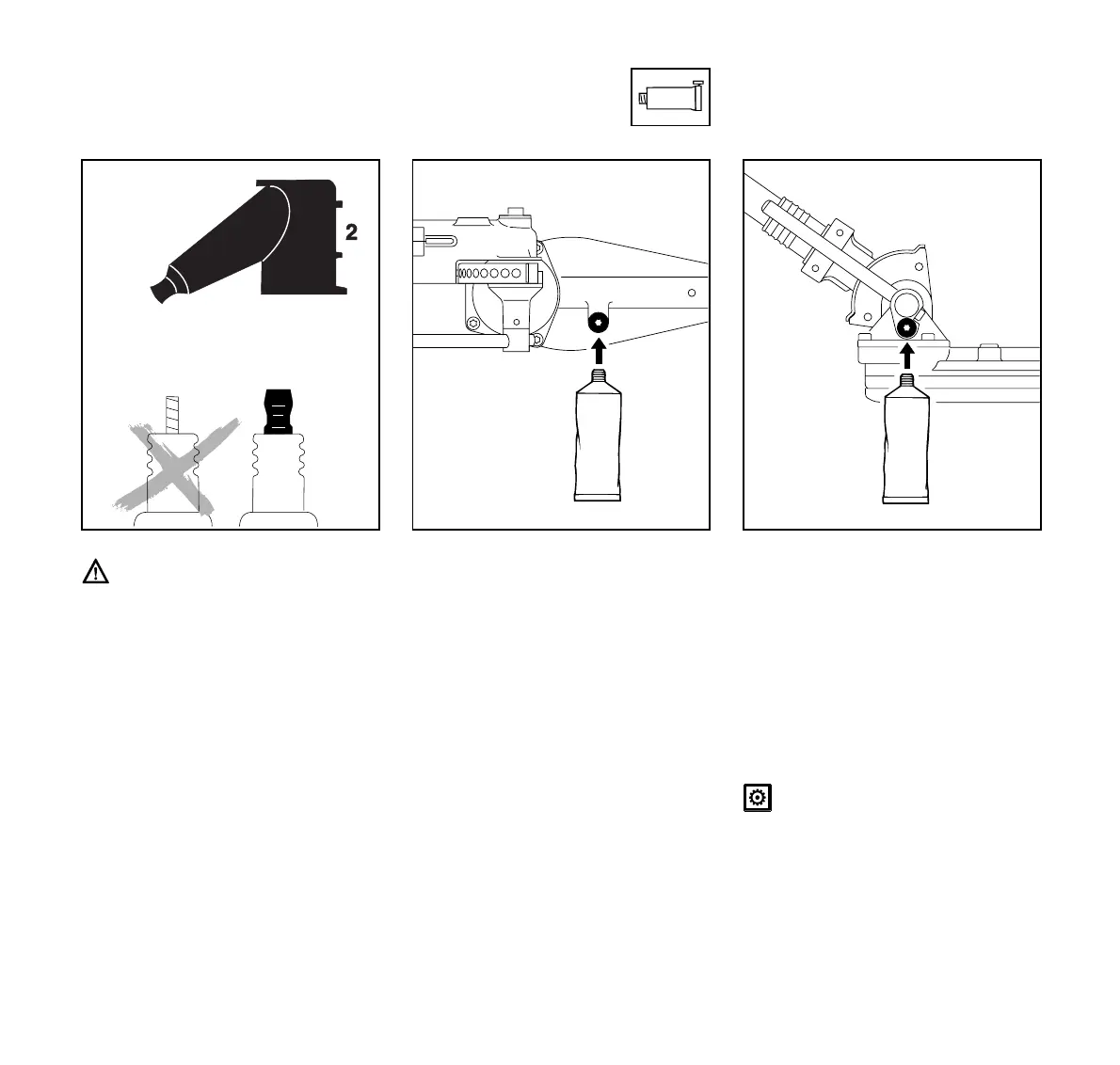 2