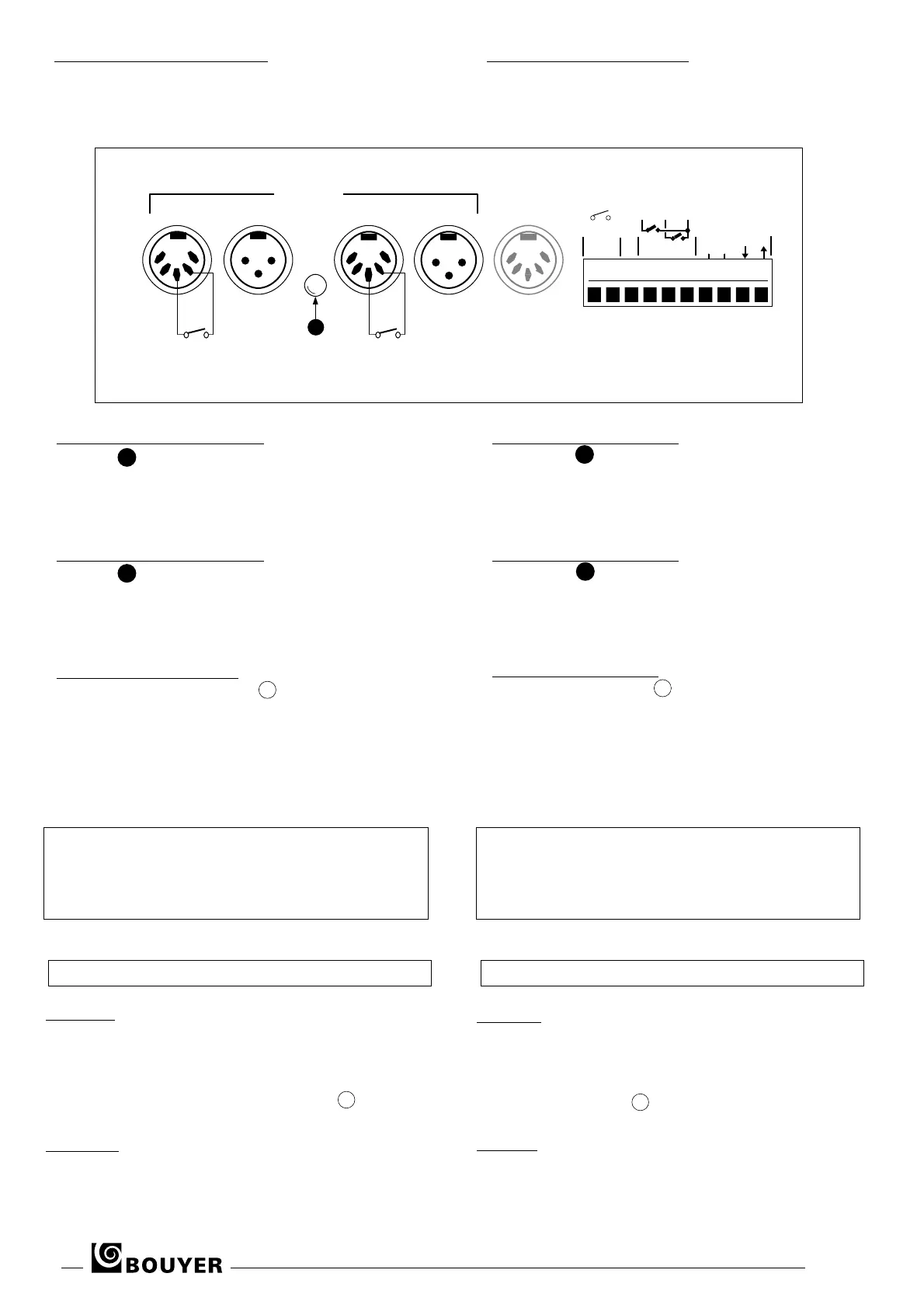 BOUYER