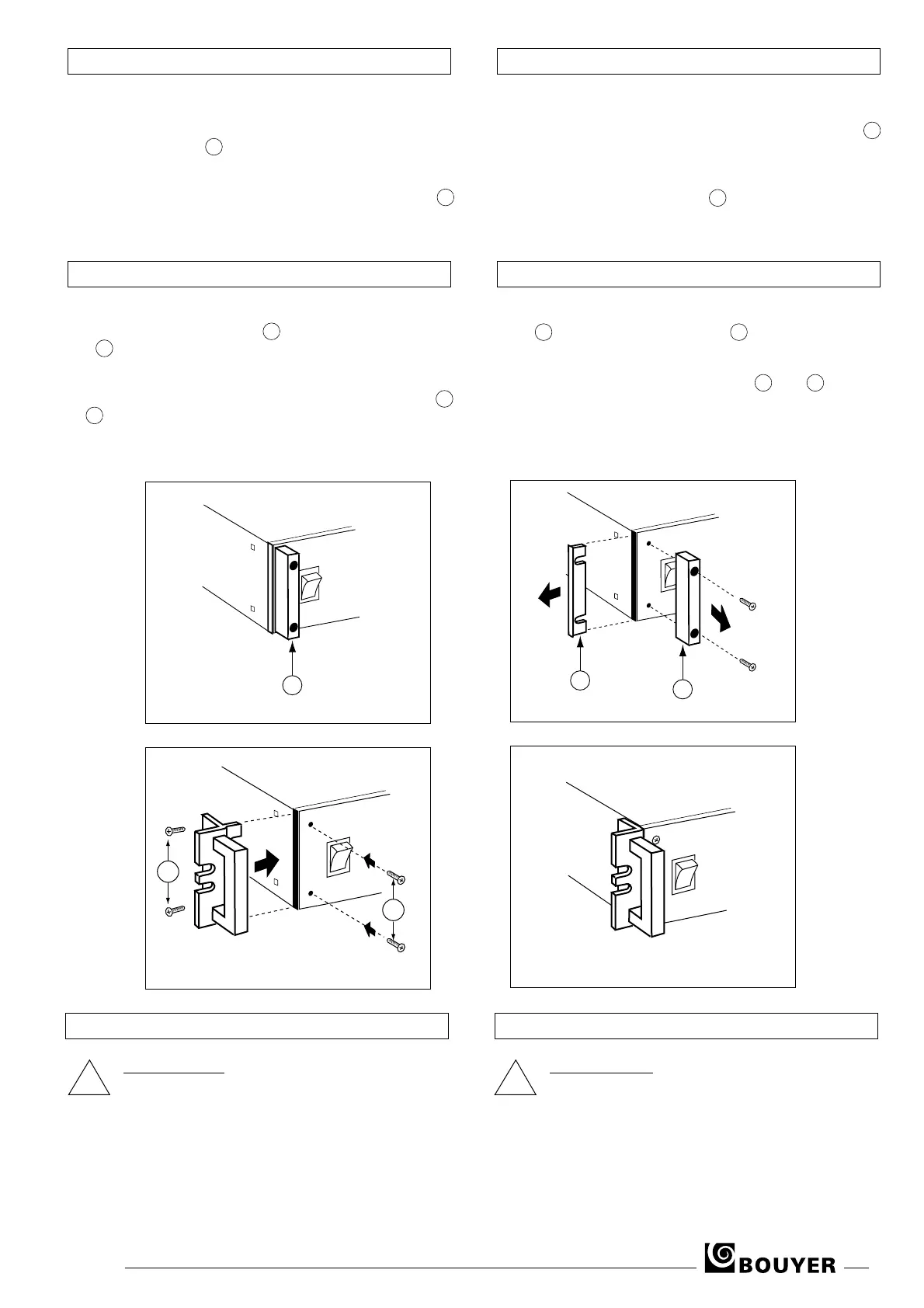 BOUYER