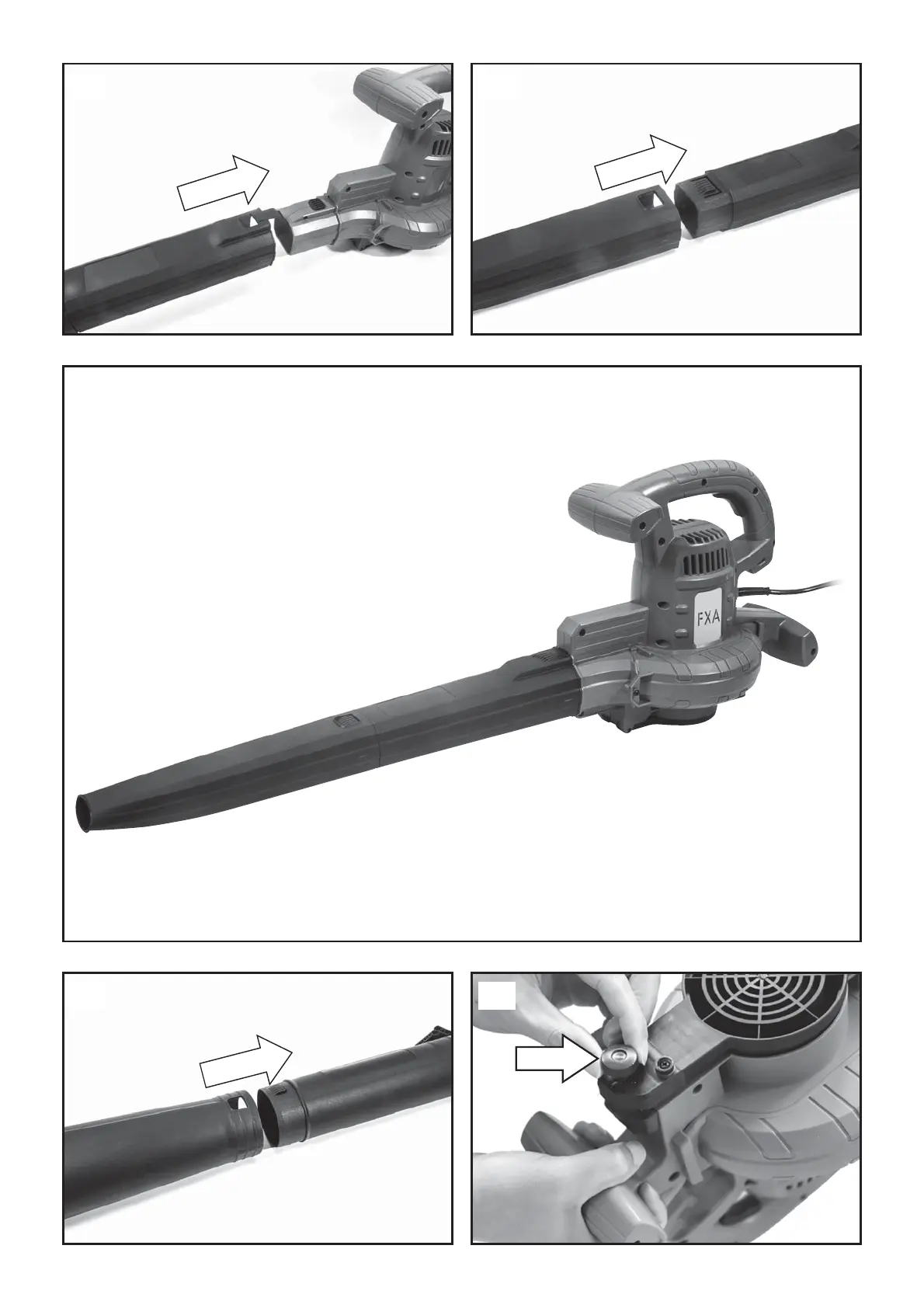 FXA