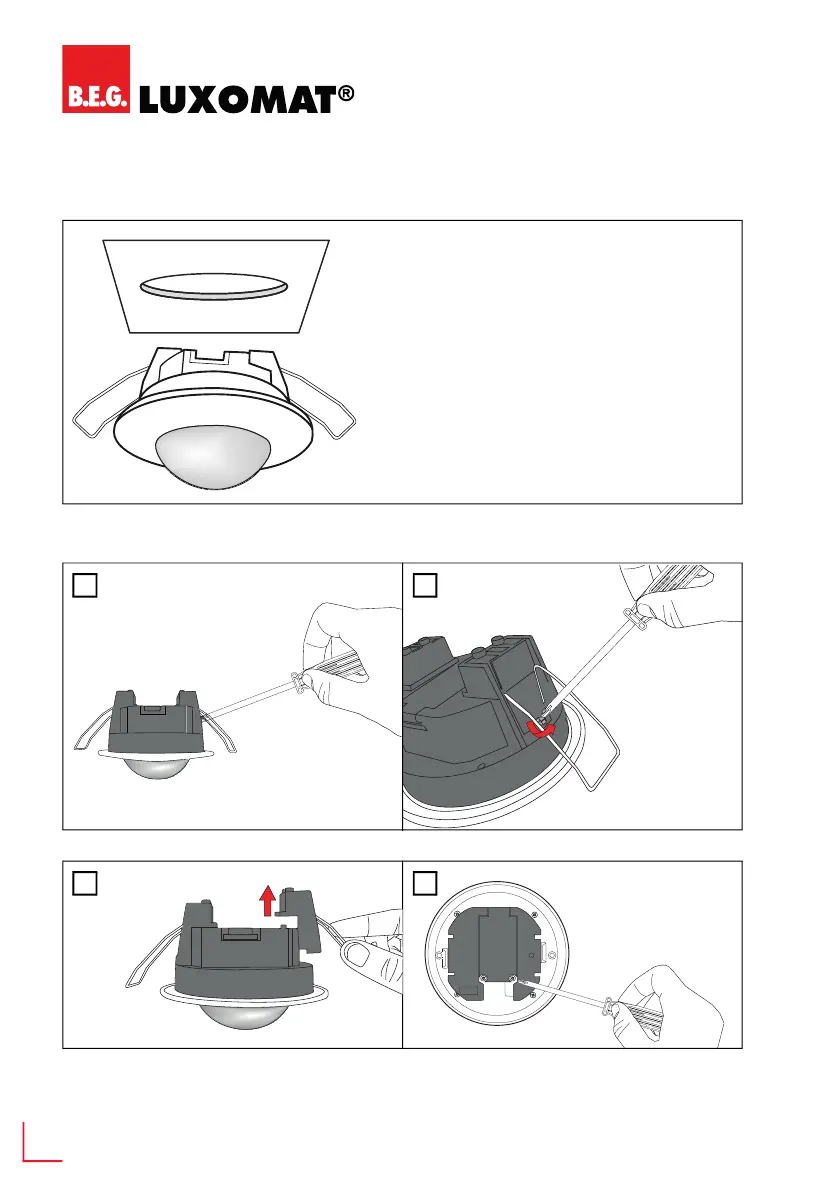 B.E.G. LUXOMAT®