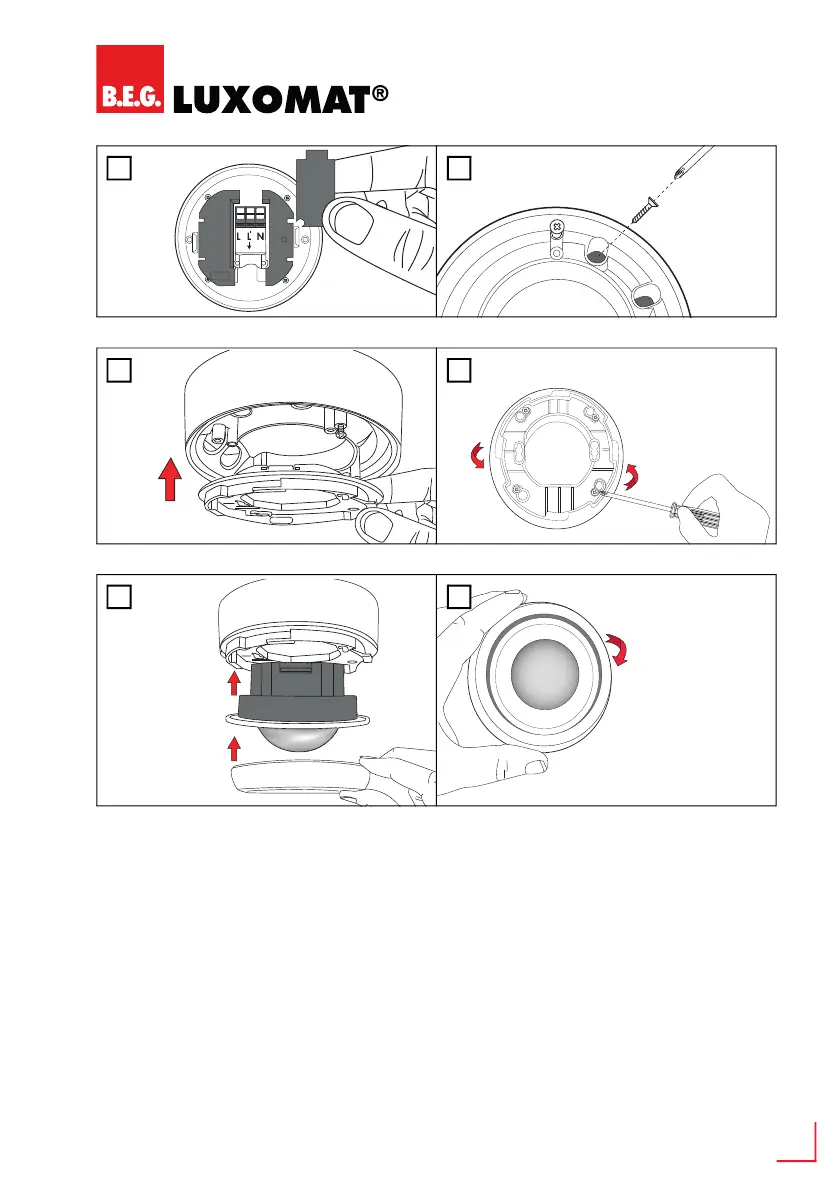 B.E.G. LUXOMAT®

L L' N