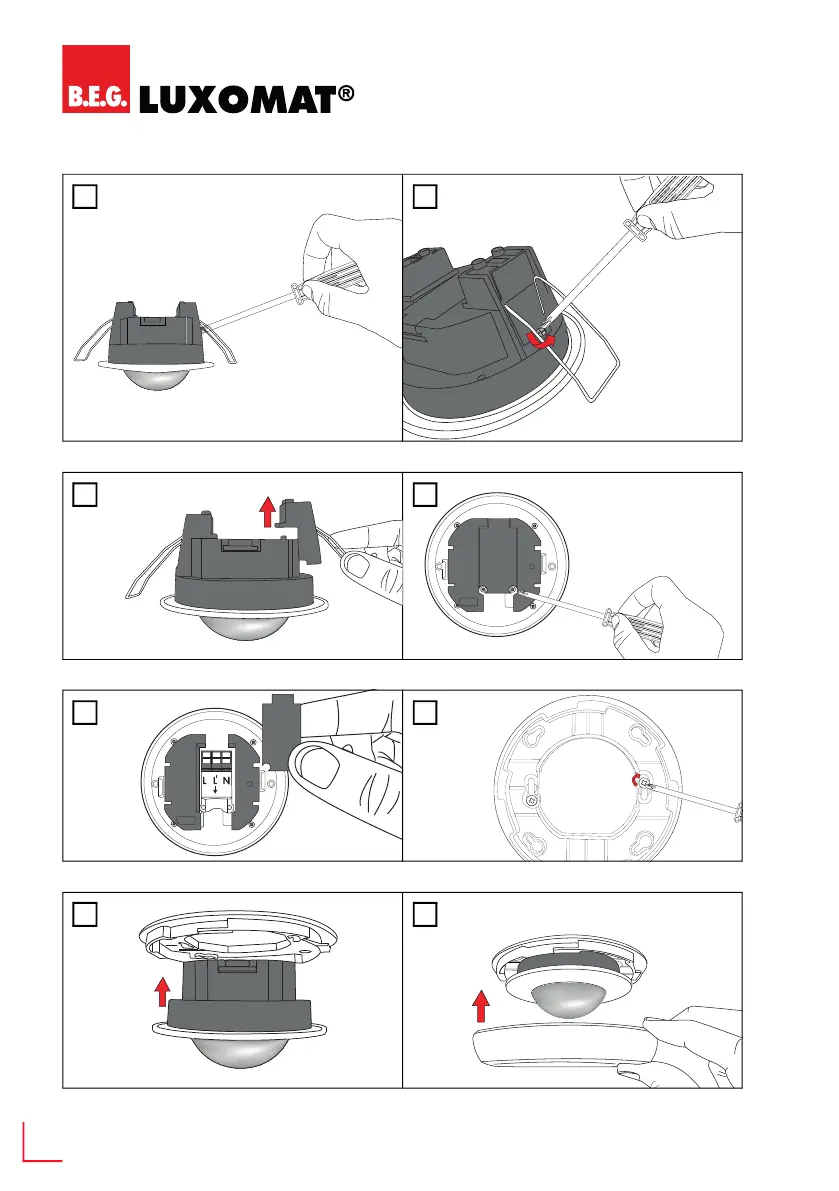 B.E.G. LUXOMAT®

L L' N