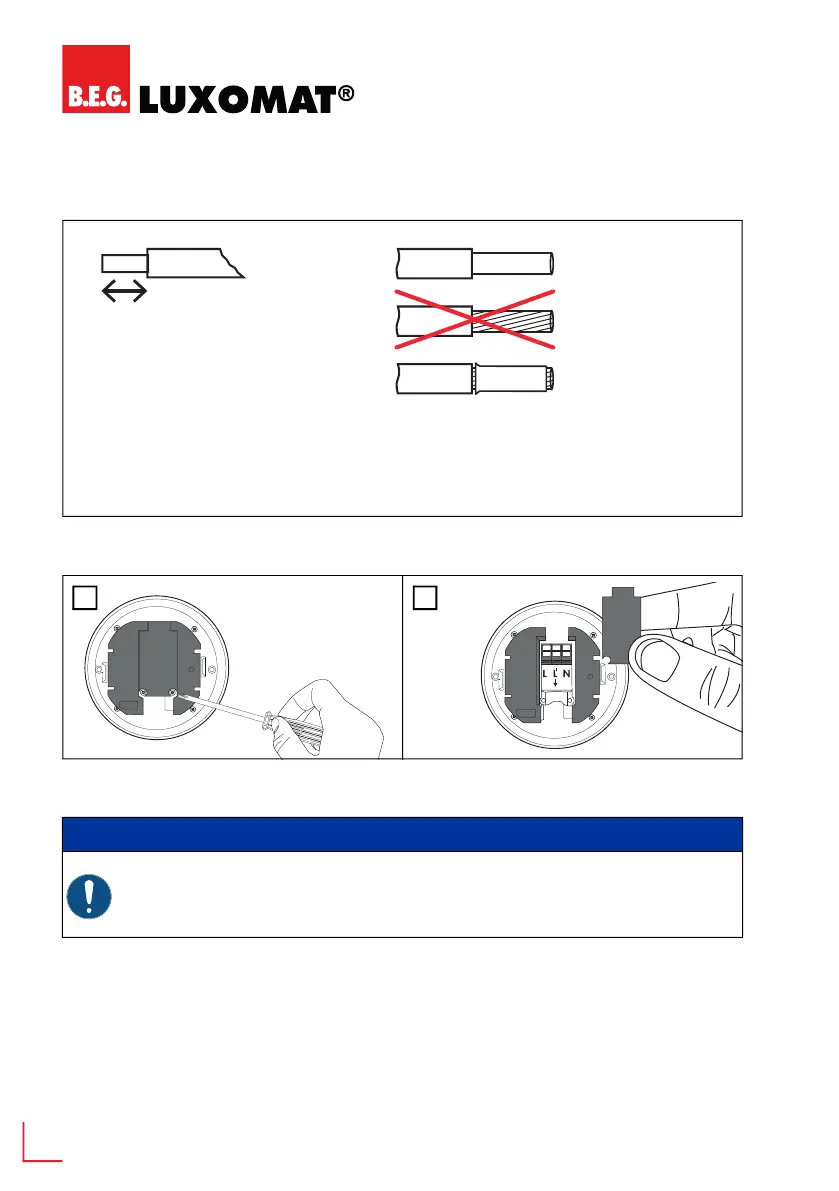 B.E.G. LUXOMAT®

L L' N