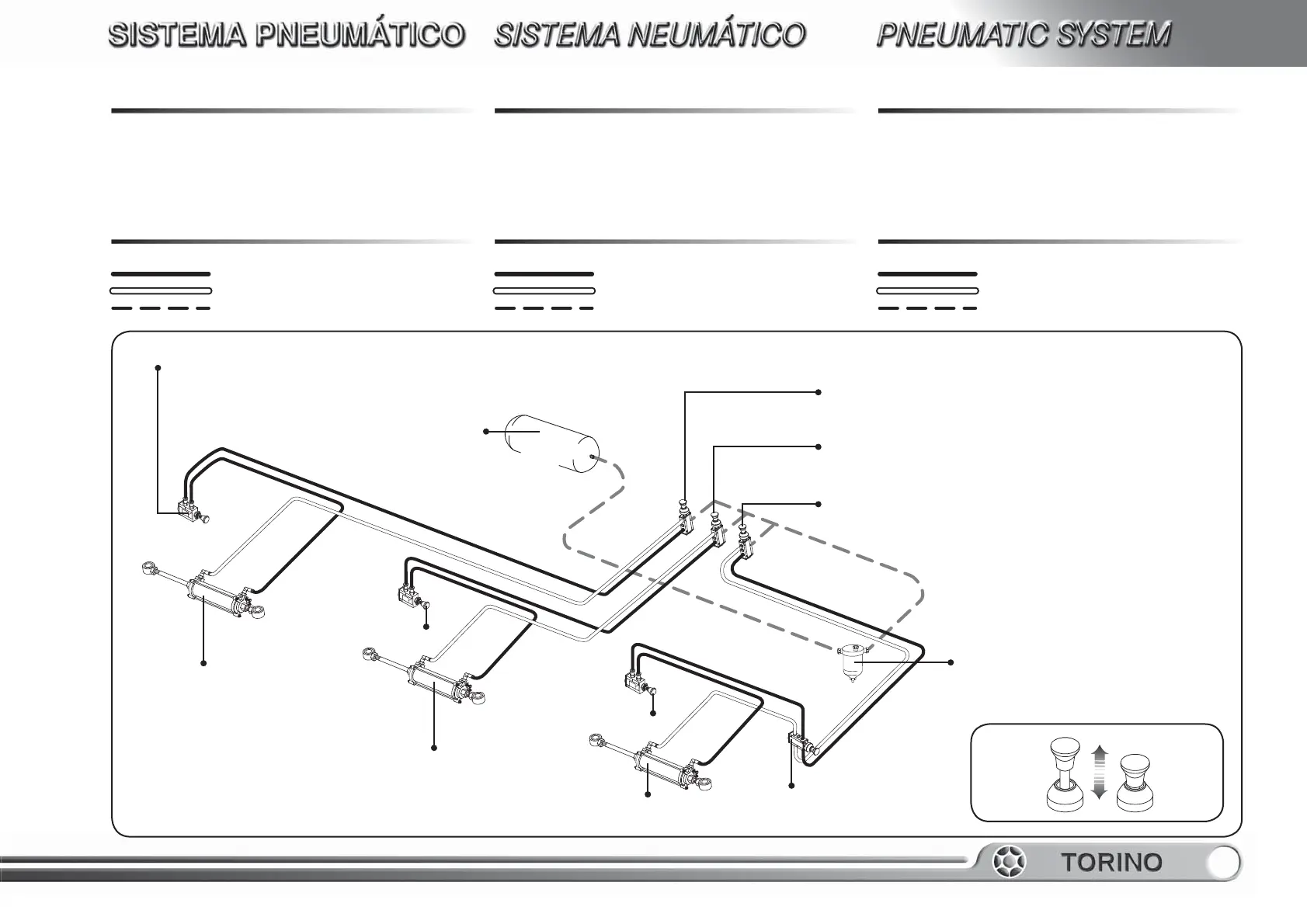 SISTEMA PNEUMÁTICO

SISTEMA NEUMÁTICO

PNEUMATIC SYSTEM

TORINO