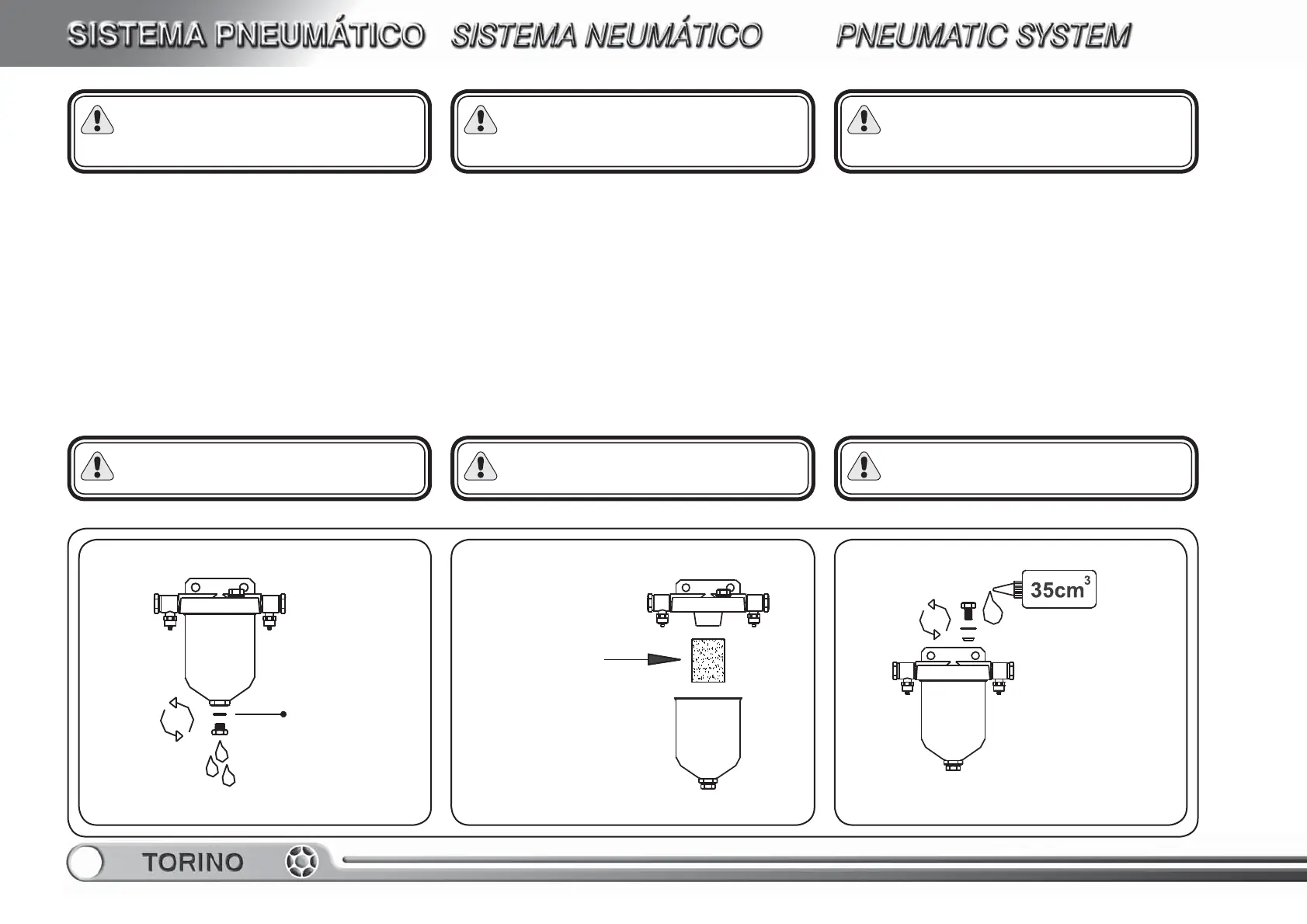 SISTEMA PNEUMÁTICO SISTEMA NEUMÁTICO PNEUMATIC SYSTEM

$35cm^3$

TORINO