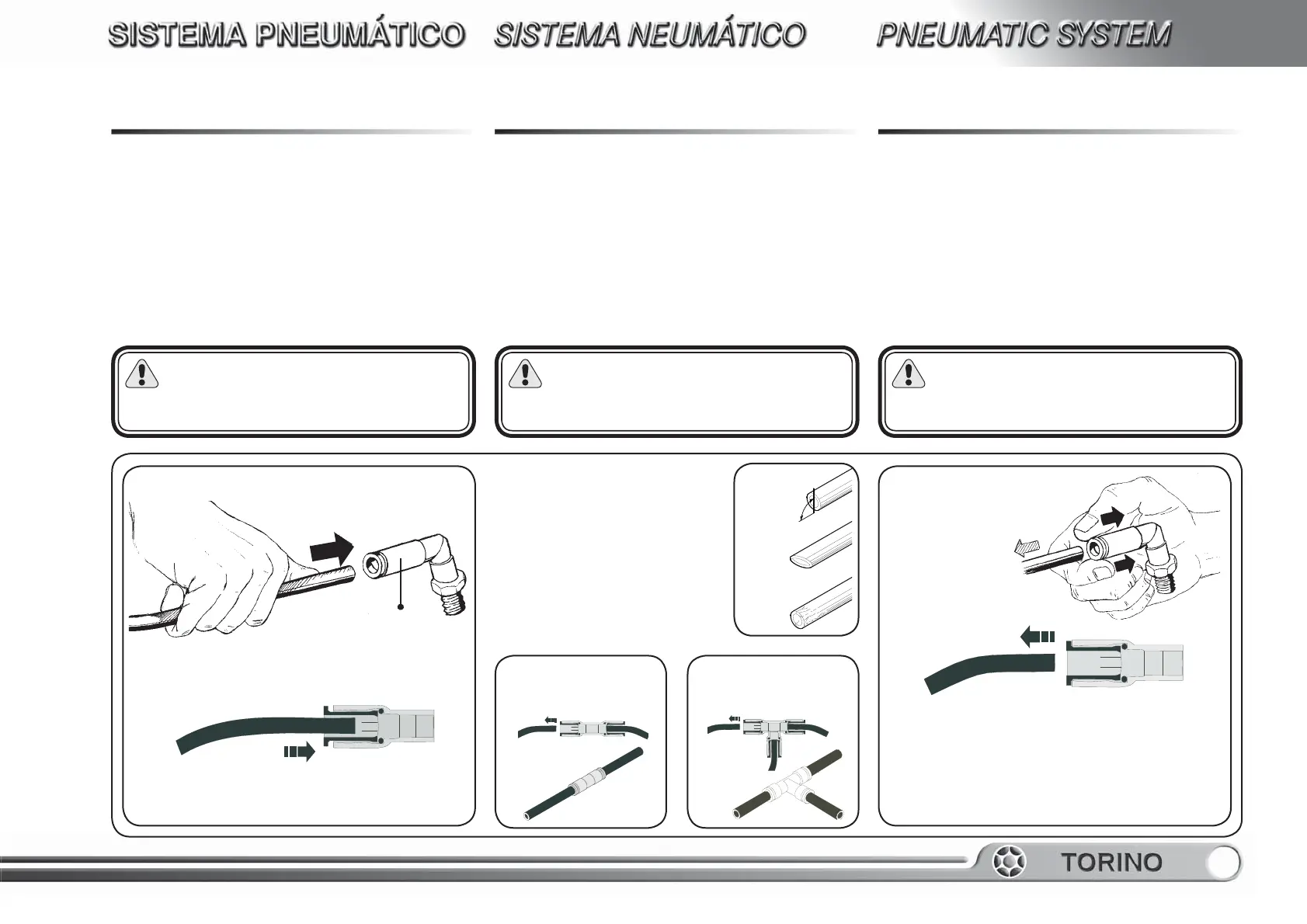 SISTEMA PNEUMÁTICO

SISTEMA NEUMÁTICO

PNEUMATIC SYSTEM

TORINO