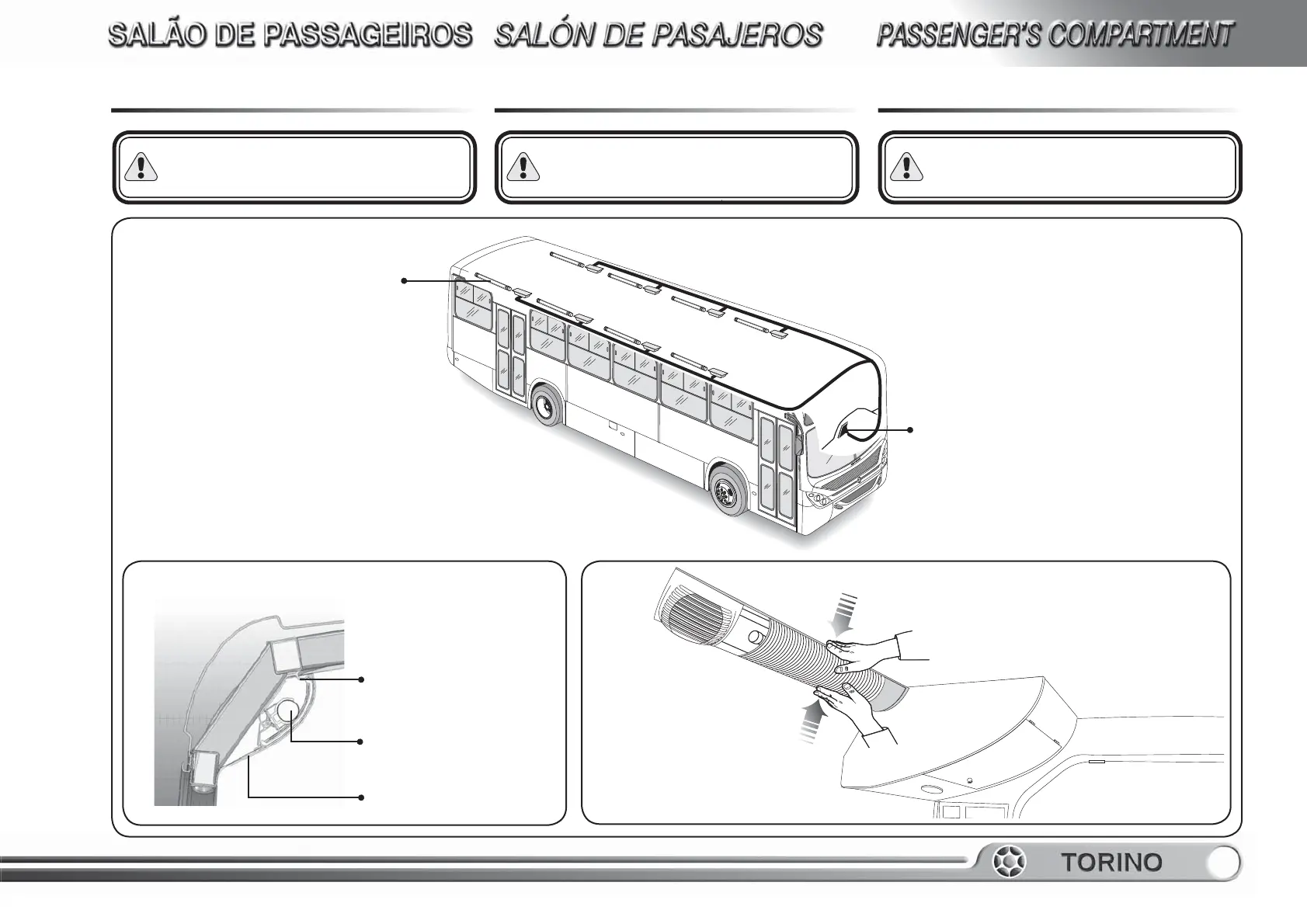 SALÃO DE PASSAGEIROS SALÓN DE PASAJEROS PASSENGER'S COMPARTMENT

TORINO