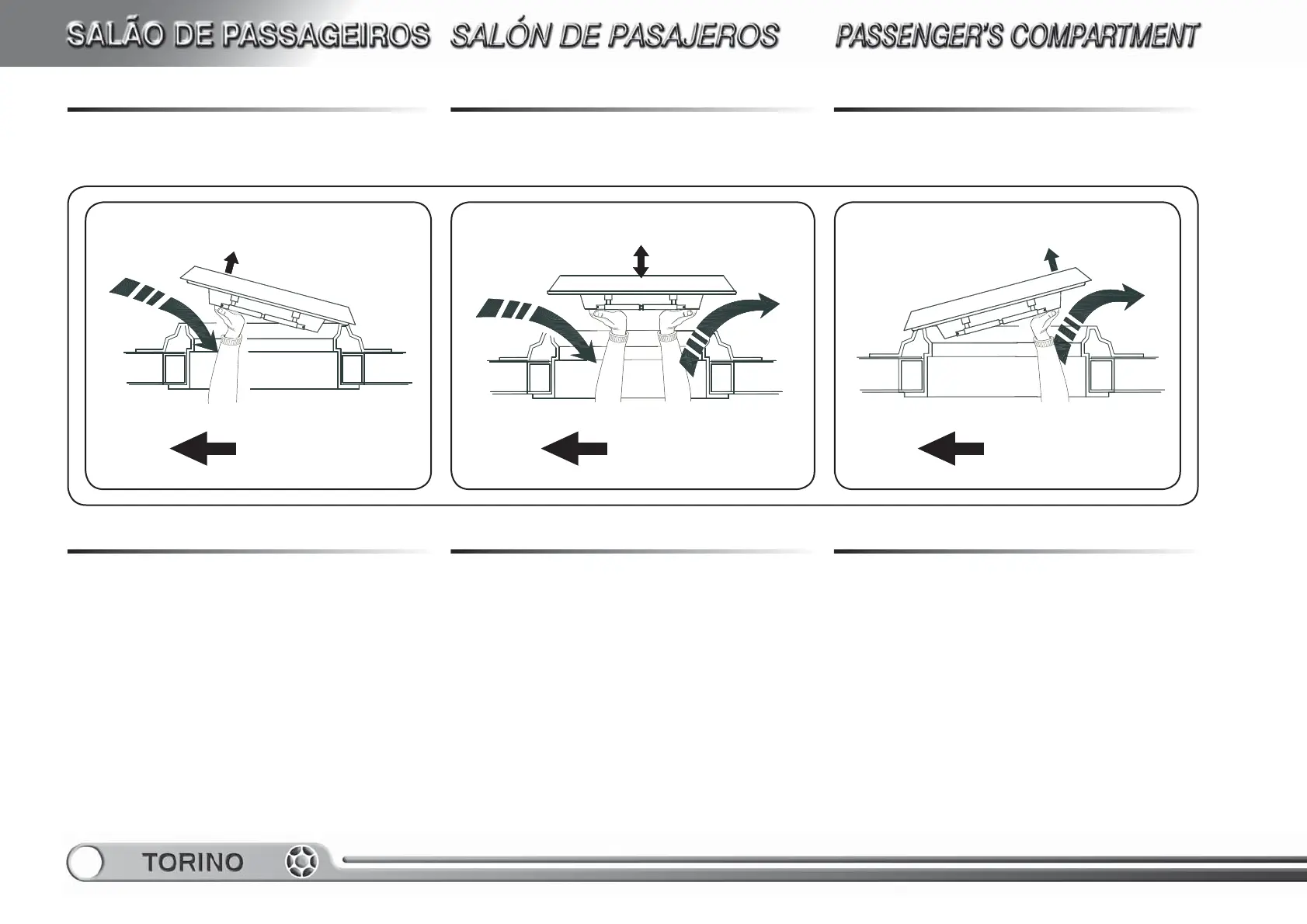 SALÃO DE PASSAGEIROS SALÓN DE PASAJEROS PASSENGER'S COMPARTMENT

TORINO