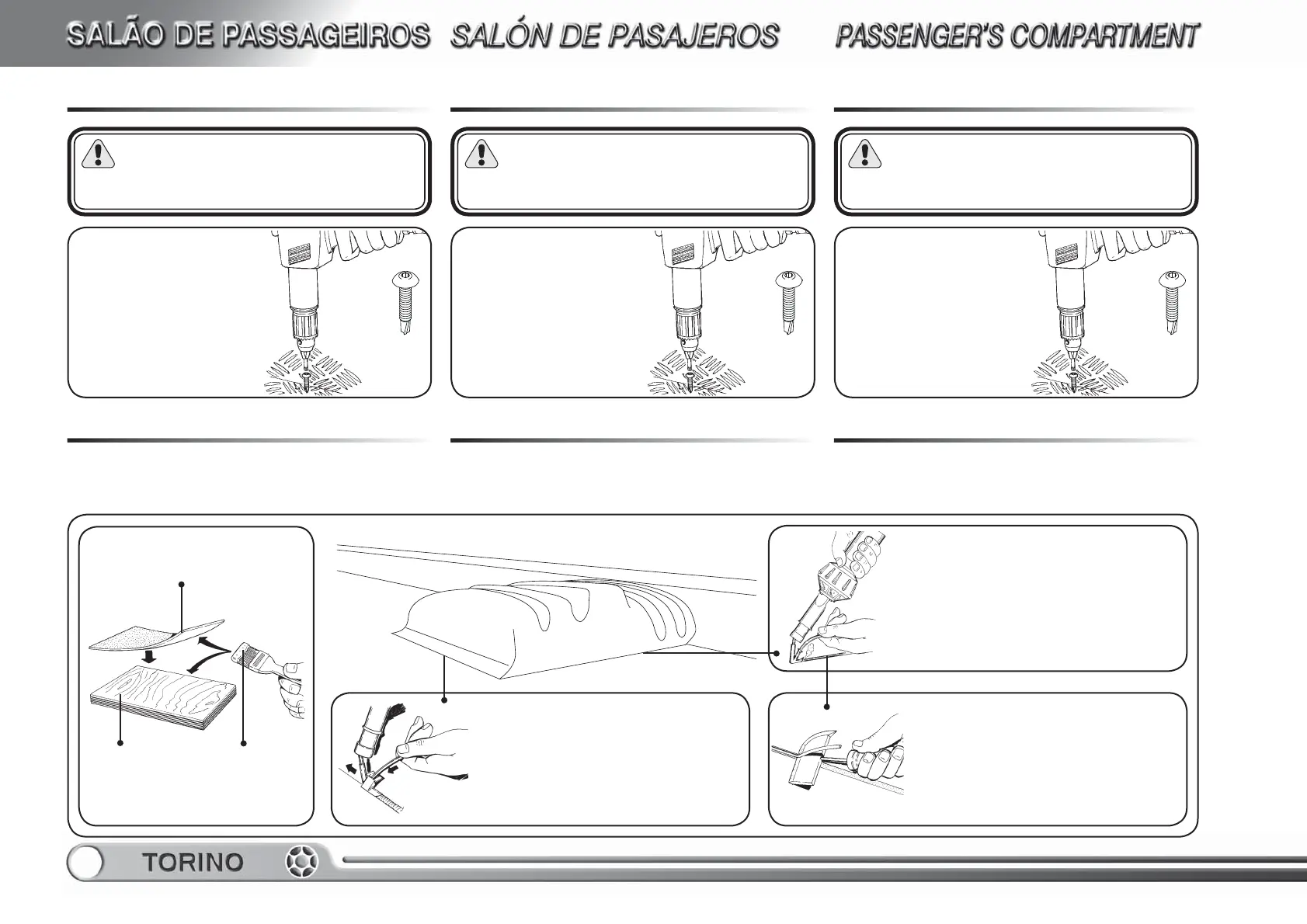 SALÃO DE PASSAGEIROS SALÓN DE PASAJEROS PASSENGER'S COMPARTMENT

TORINO