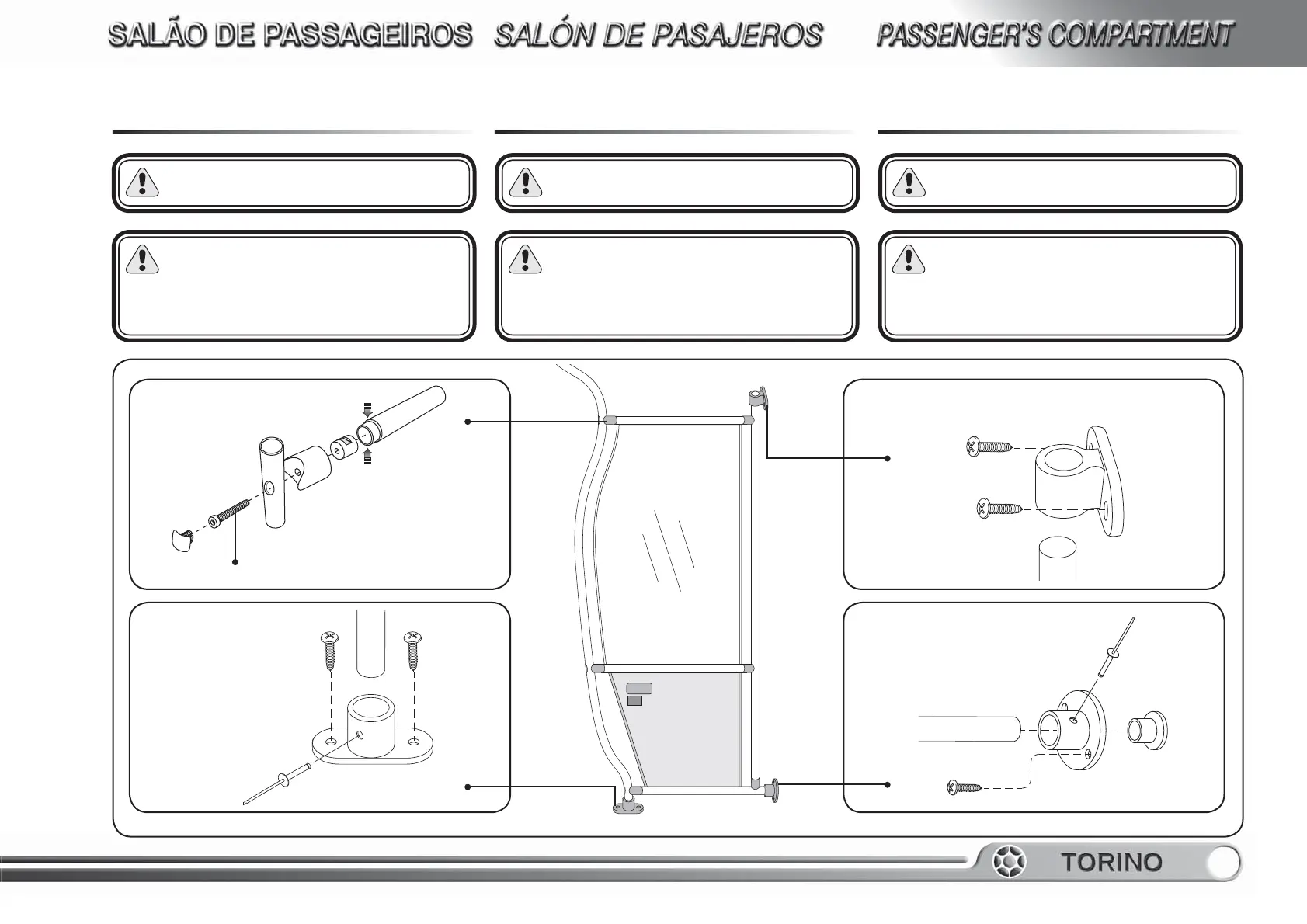 SALÃO DE PASSAGEIROS SALÓN DE PASAJEROS PASSENGER'S COMPARTMENT

TORINO