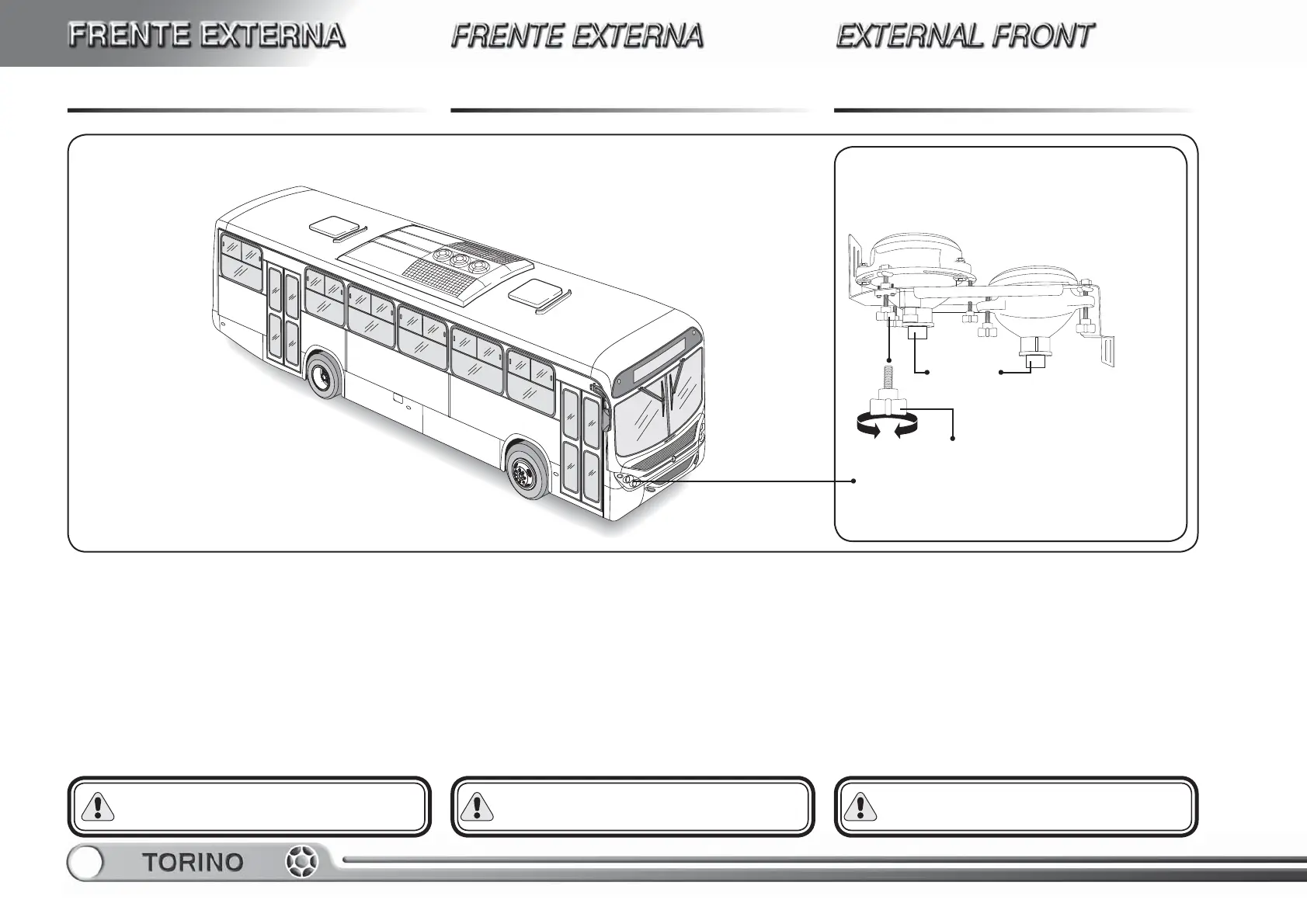 FRENTE EXTERNA

FRENTE EXTERNA

EXTERNAL FRONT

TORINO