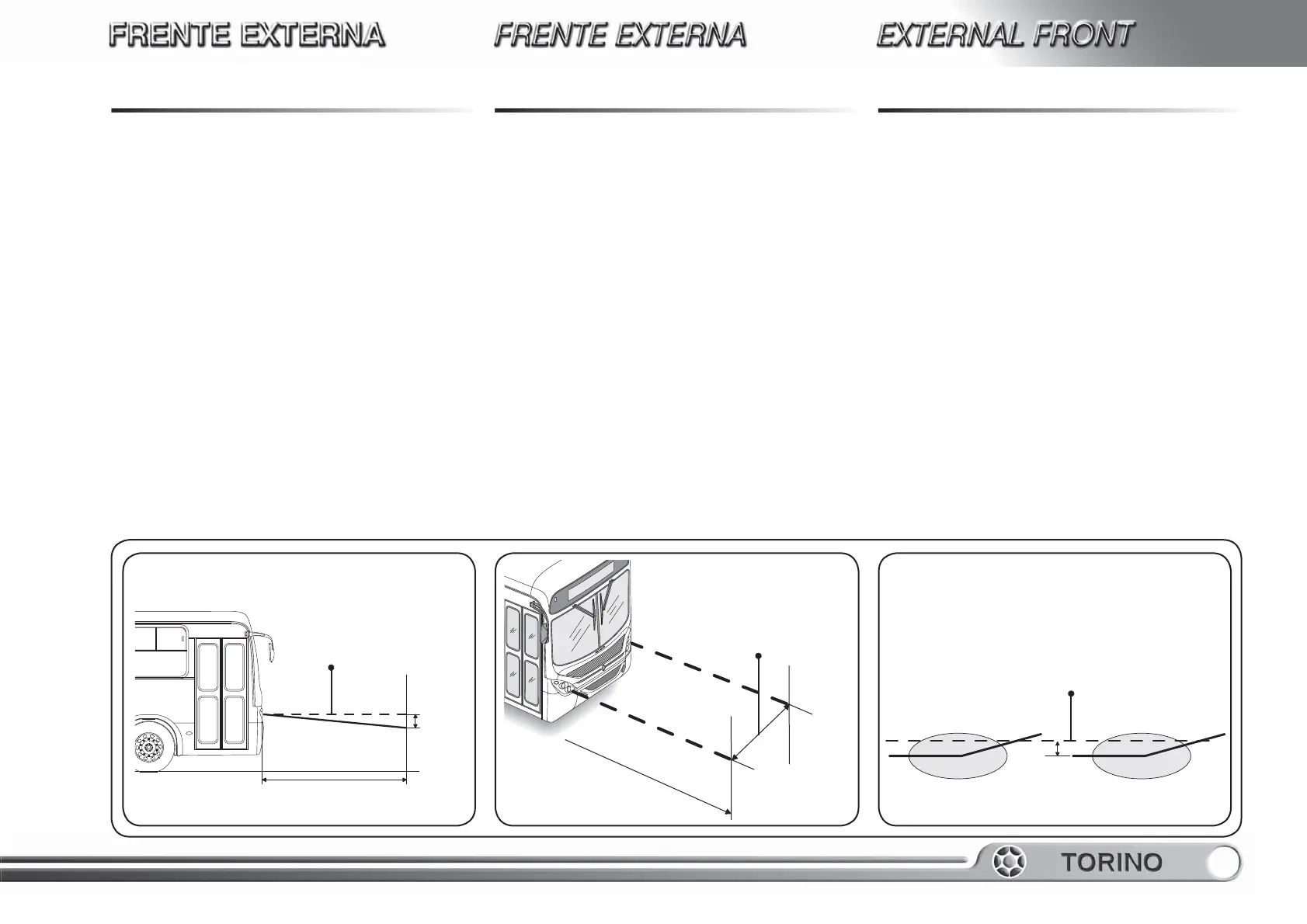 FRENTE EXTERNA

FRENTE EXTERNA

EXTERNAL FRONT

TORINO