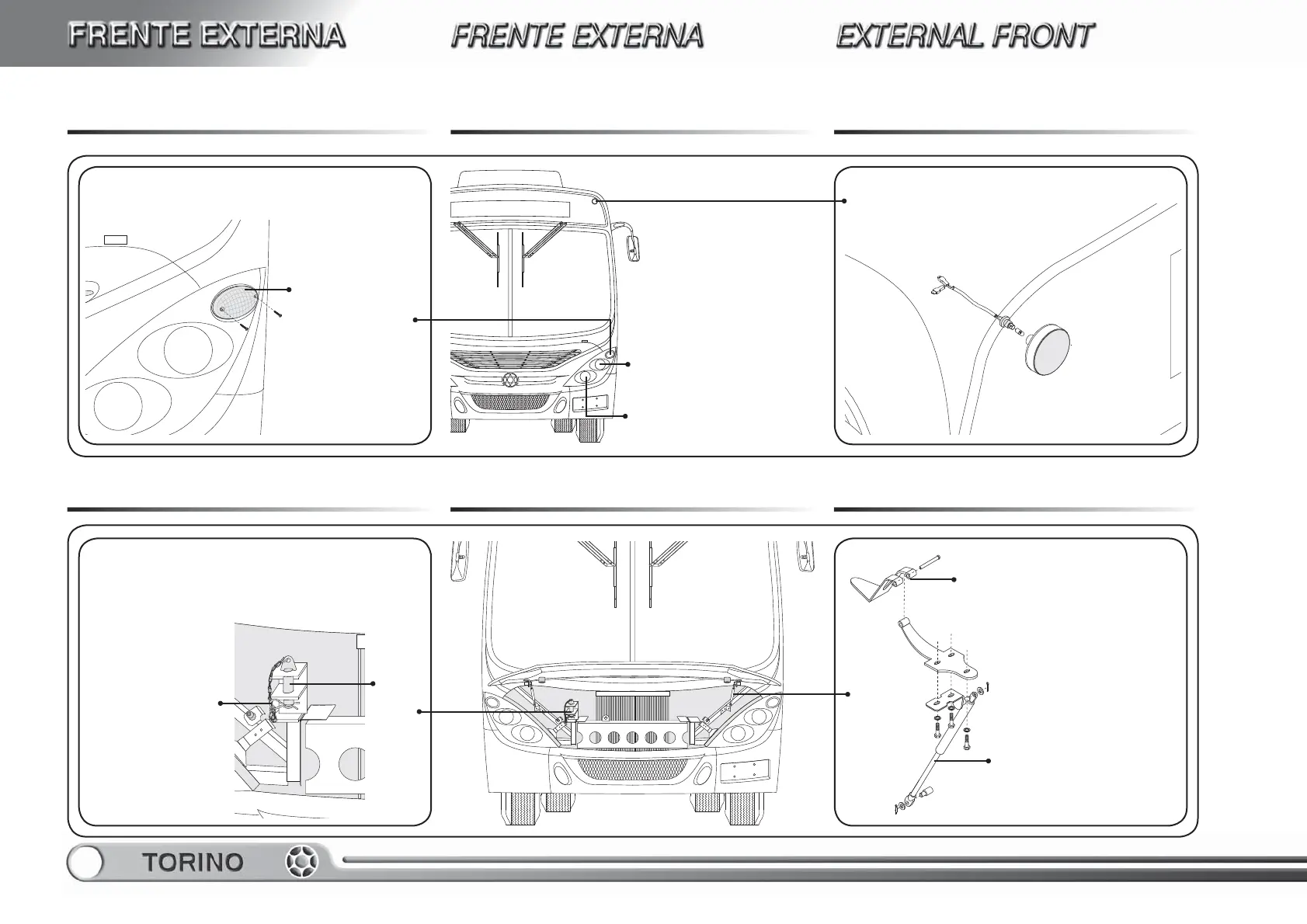 FRENTE EXTERNA

FRENTE EXTERNA

EXTERNAL FRONT

TORINO