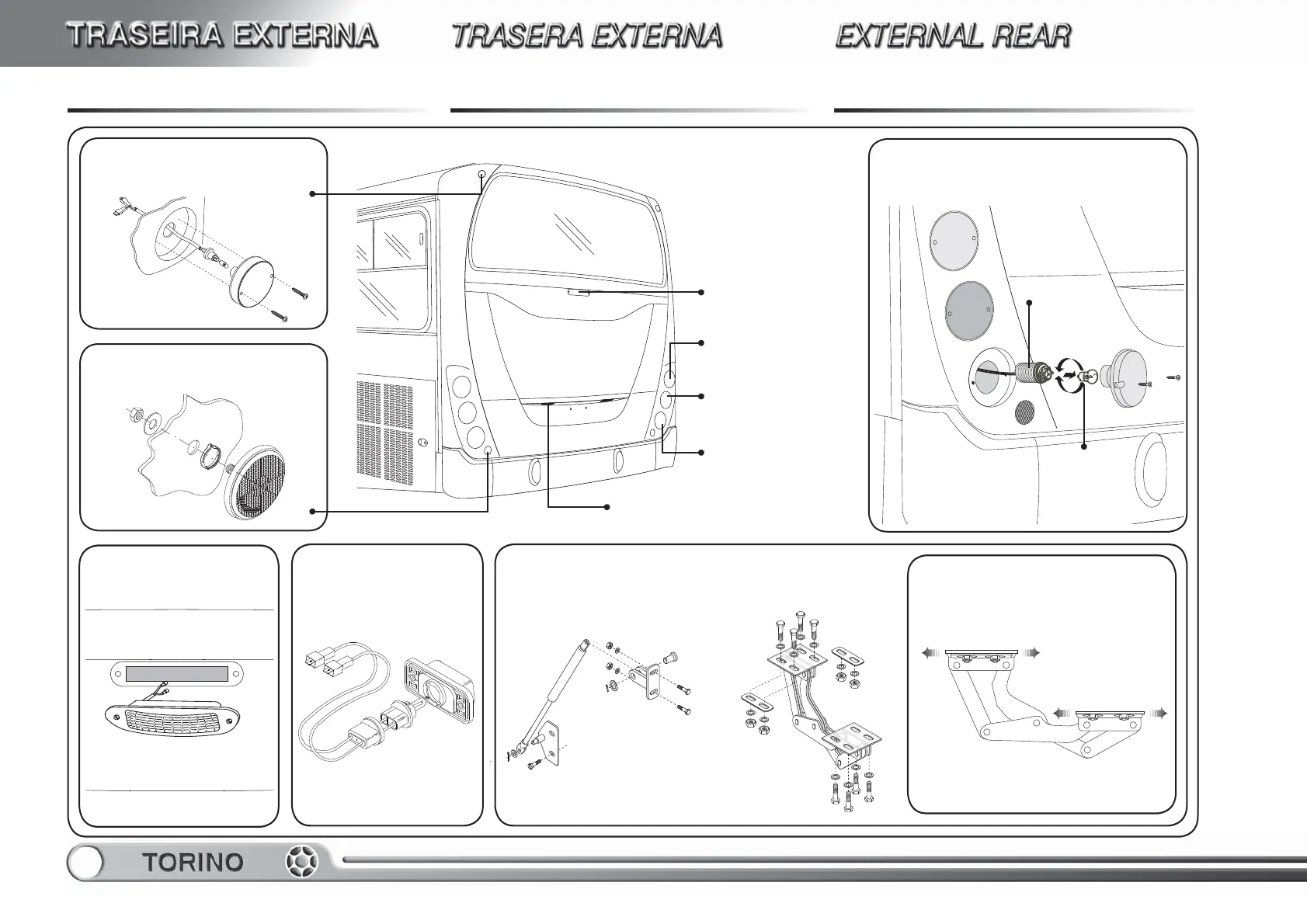 TRASEIRA EXTERNA

TRASERA EXTERNA

EXTERNAL REAR

TORINO