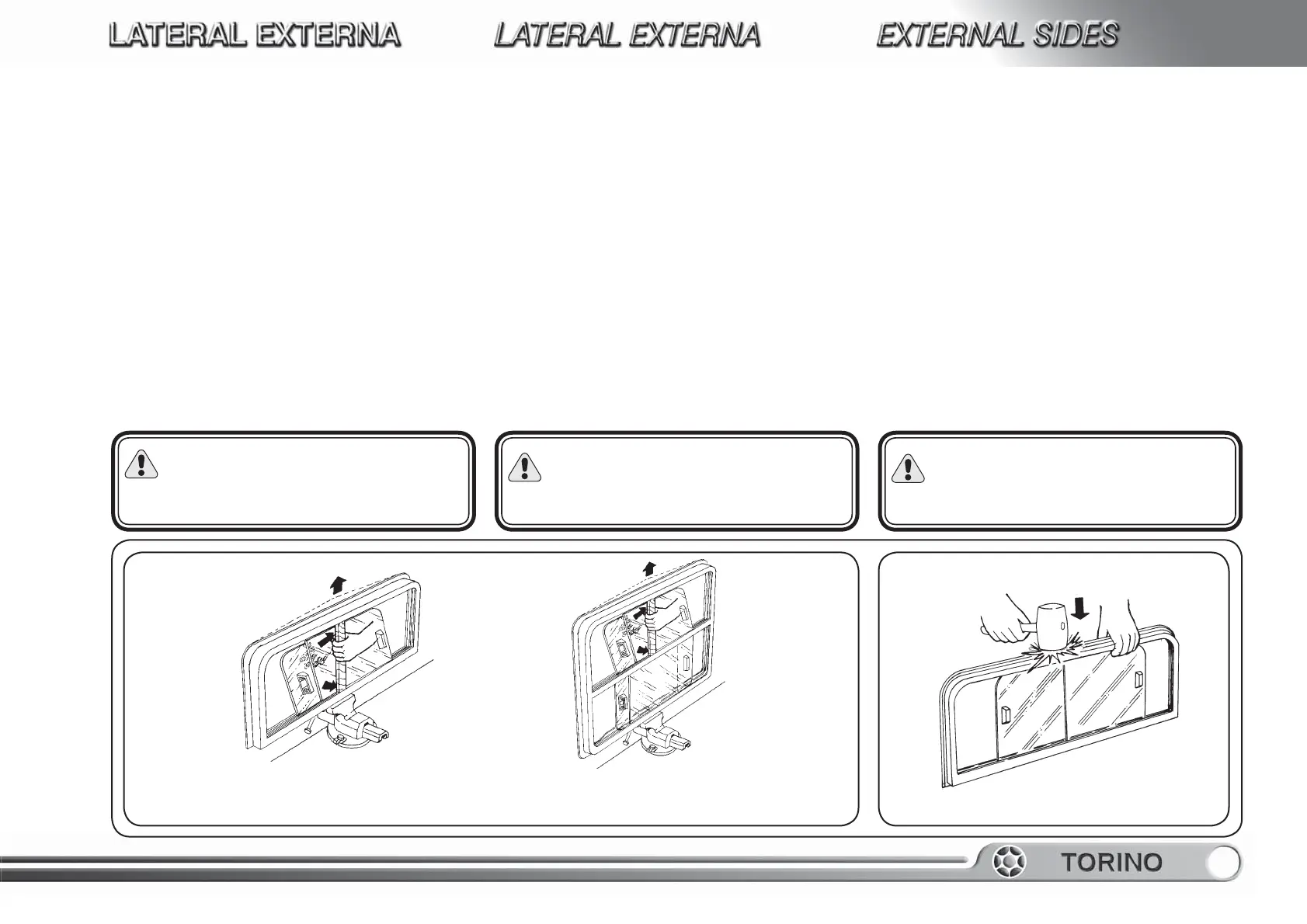 LATERAL EXTERNA

LATERAL EXTERNA

EXTERNAL SIDES

TORINO