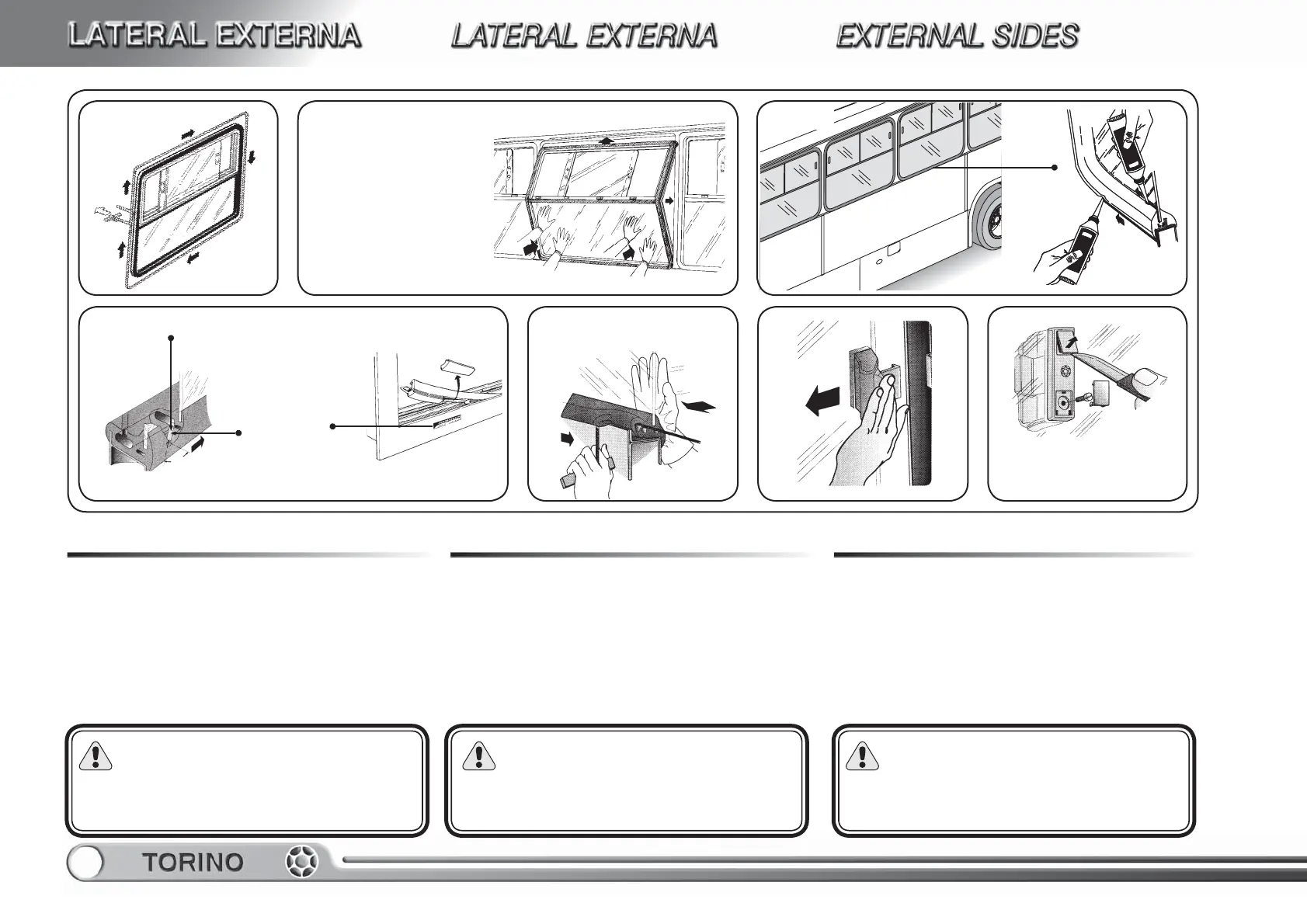 LATERAL EXTERNA

LATERAL EXTERNA

EXTERNAL SIDES

TORINO