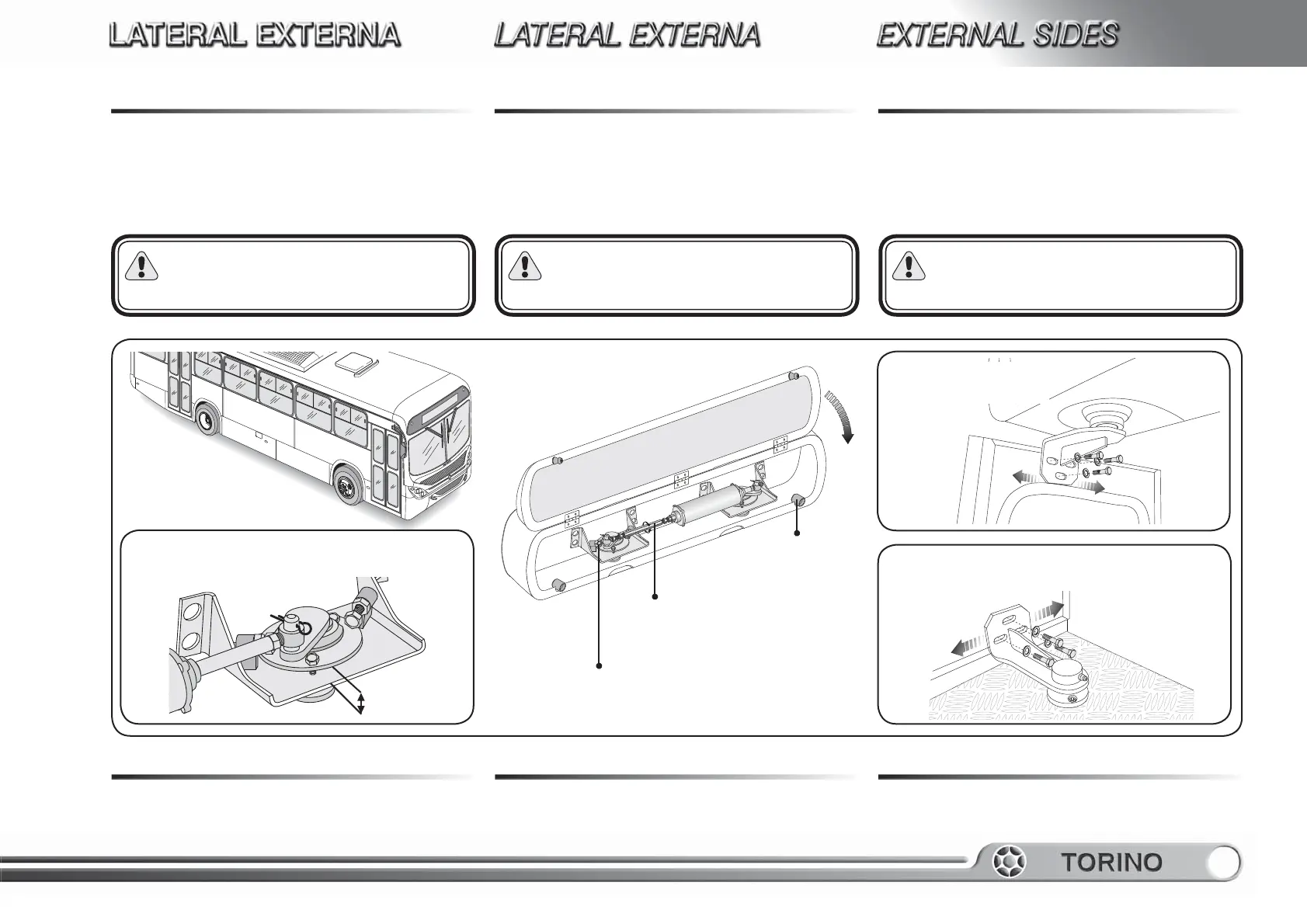 LATERAL EXTERNA

LATERAL EXTERNA

EXTERNAL SIDES

TORINO